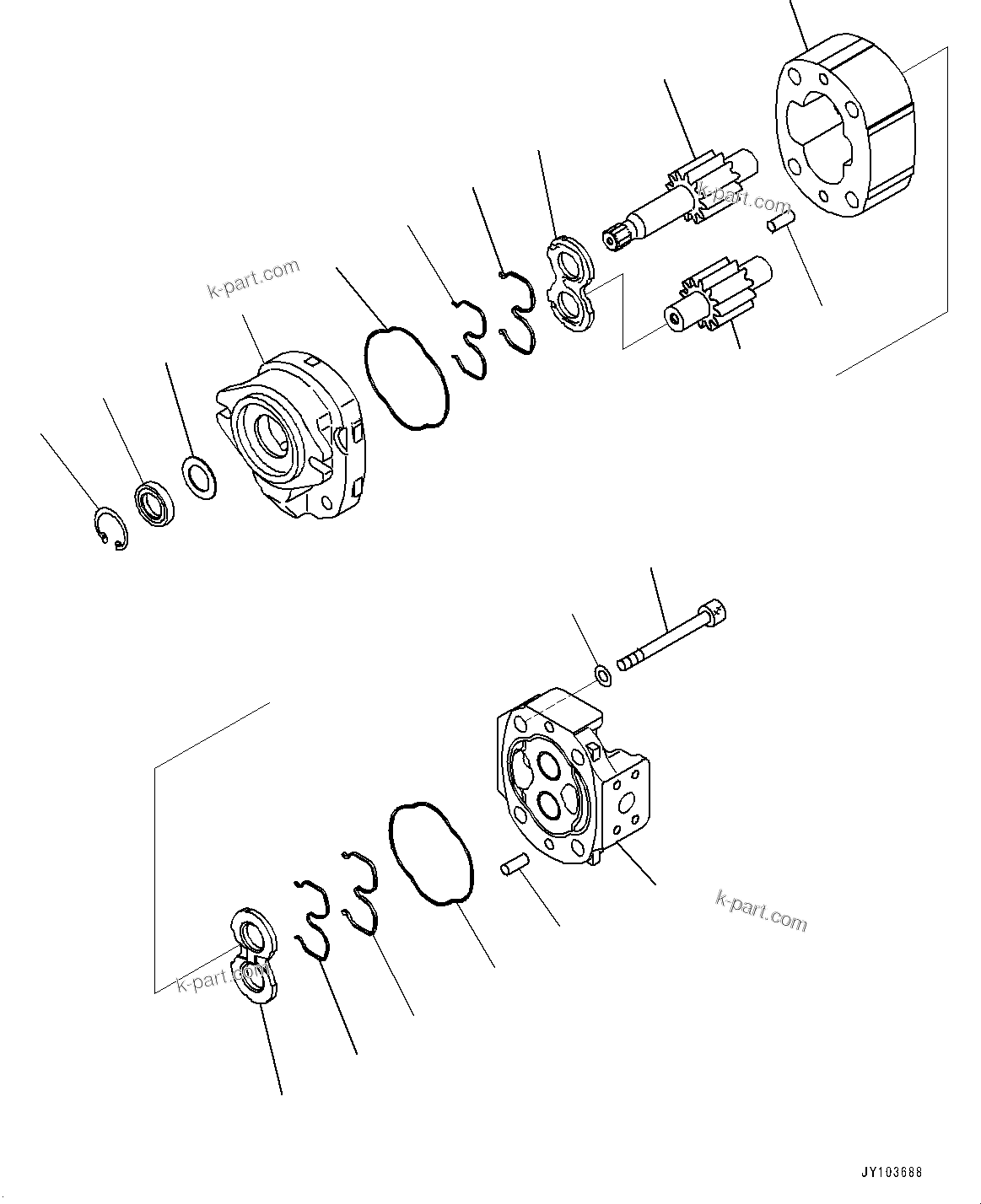 k-part.com

k-part.com

k-part.com

k-part.com

JY103688