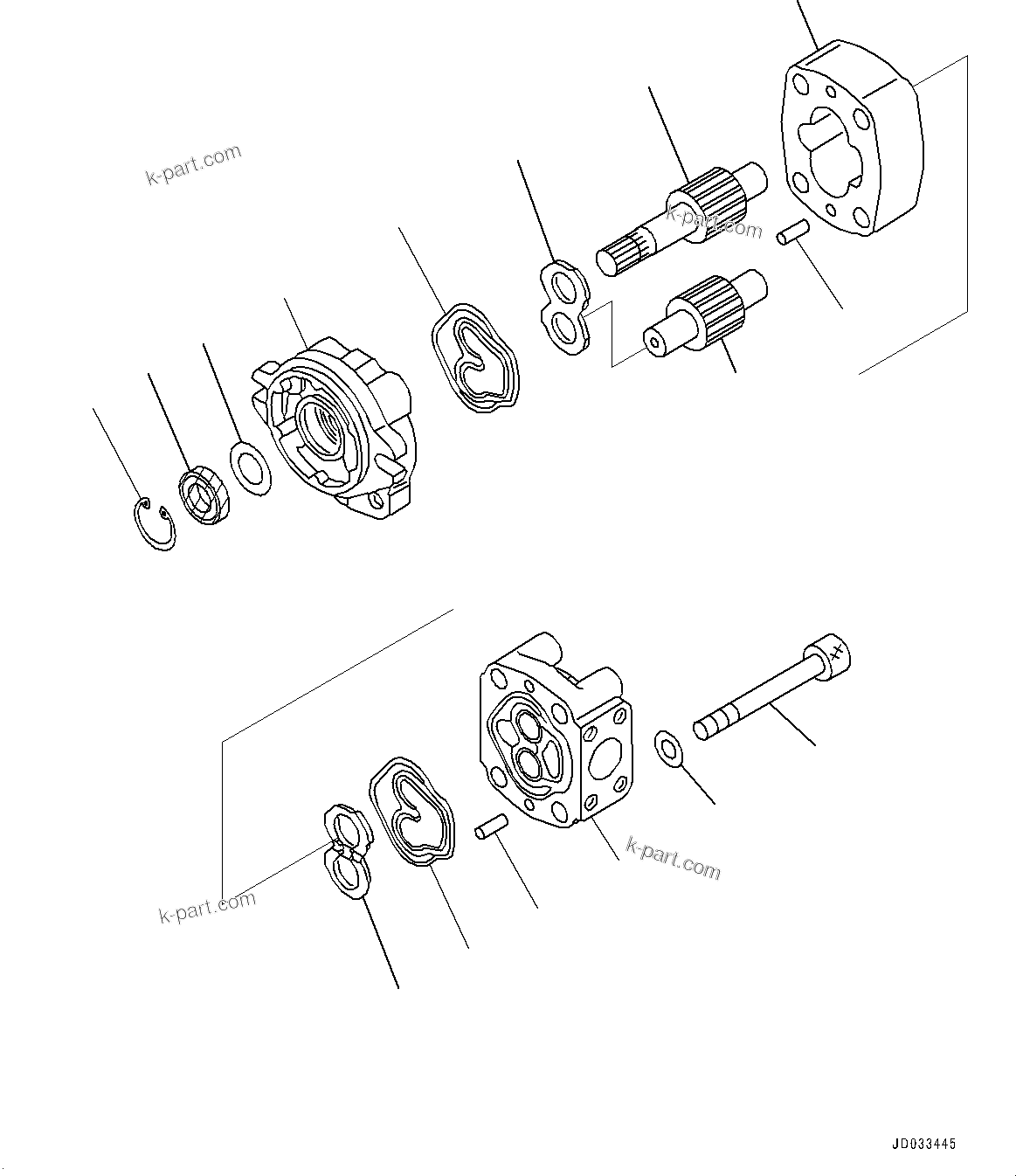 k-part.com

k-part.com

k-part.com

k-part.com

JD033445