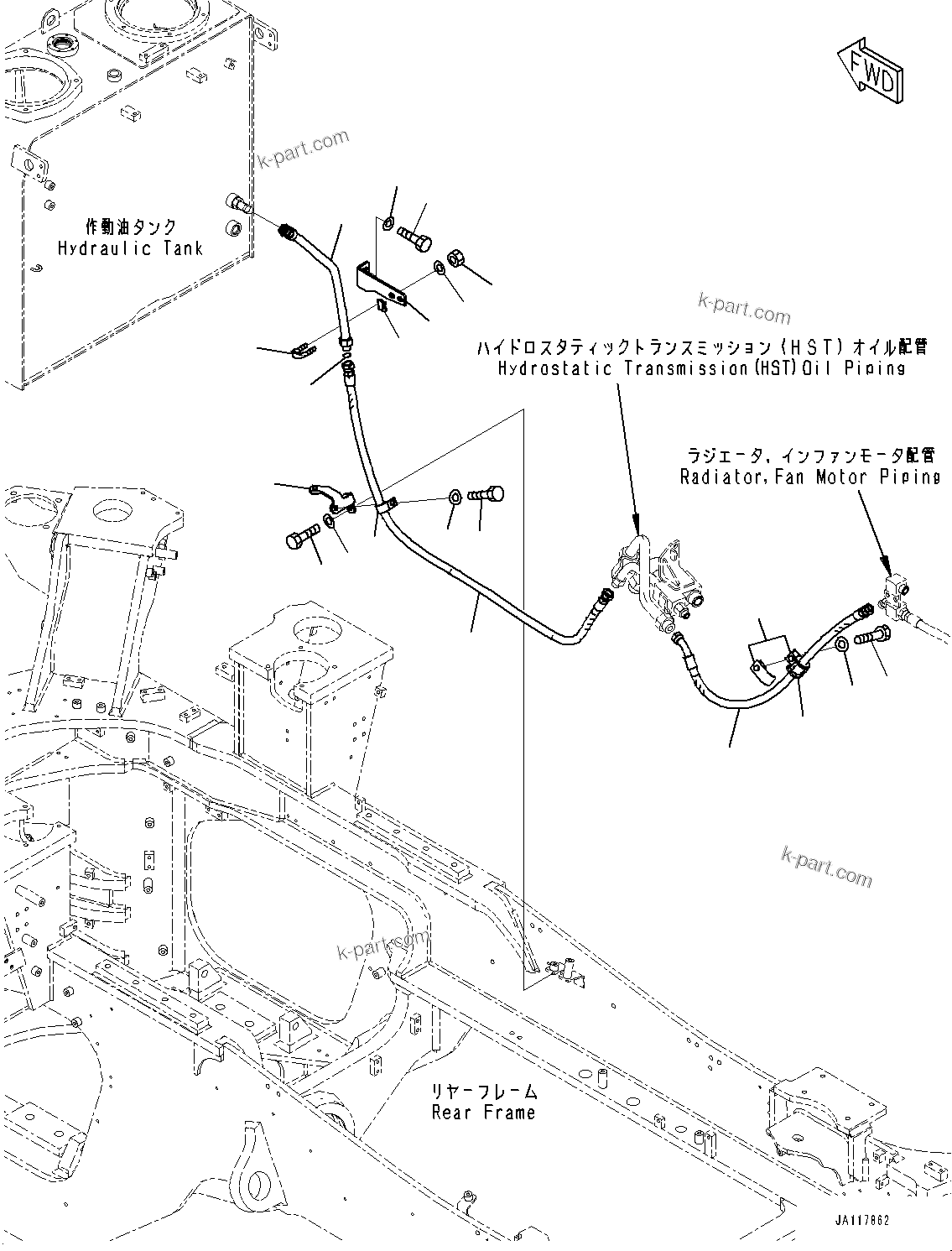 FWD

k-part.com

作動油タンク
Hydraulic Tank

k-part.com

ハイドロスタティックトランスミッション(HST)オイル配管
Hydrostatic Transmission(HST)Oil Piping

ラジエータ, インファンモータ配管
Radiator,Fan Motor Piping

k-part.com

k-part.com

リヤーフレーム
Rear Frame

JA117862