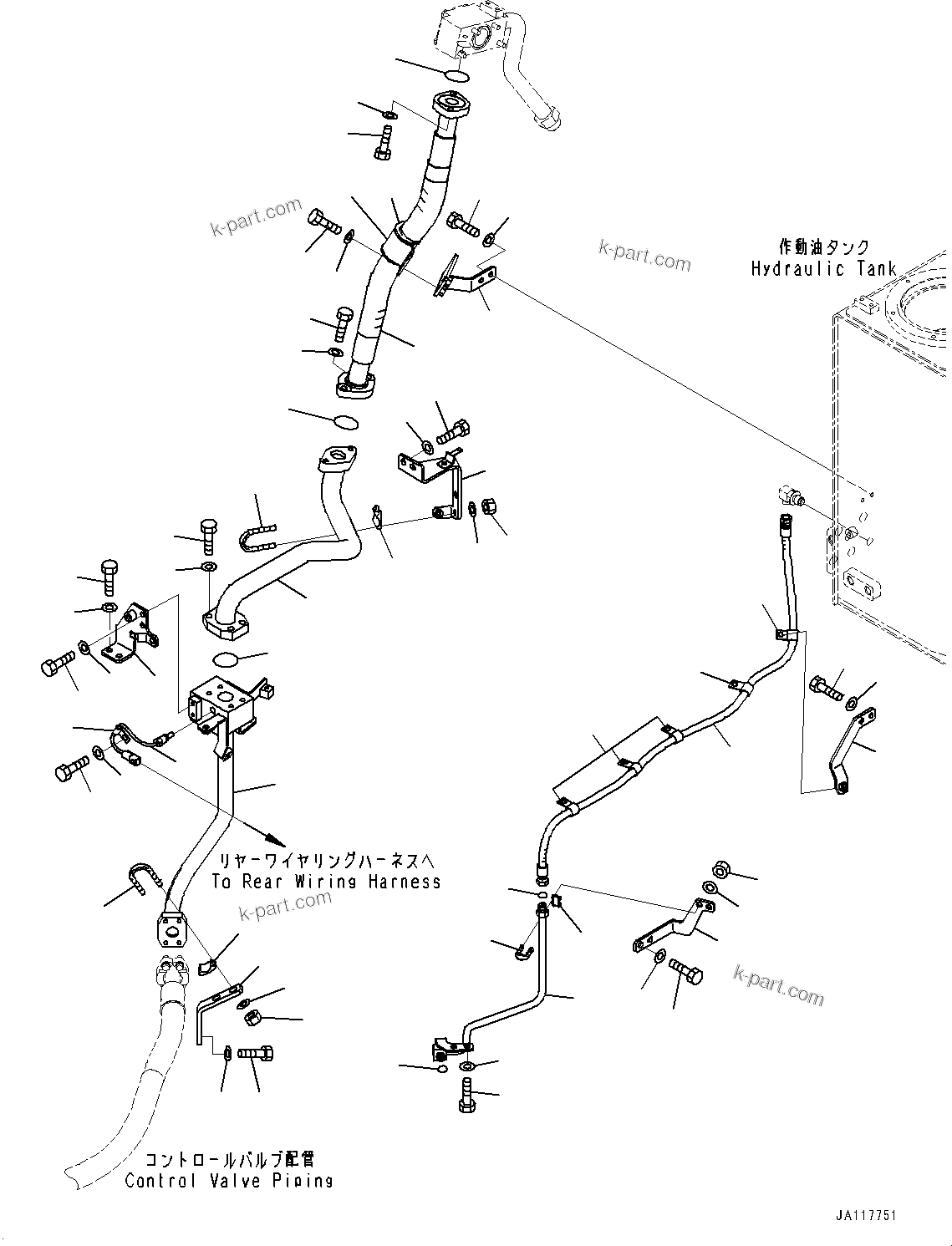 k-part.com

k-part.com

作動油タンク
Hydraulic Tank

リヤーワイヤリングハーネスへ
To Rear Wiring Harness

k-part.com

k-part.com

コントロールバルブ配管
Control Valve Piping

JA117751