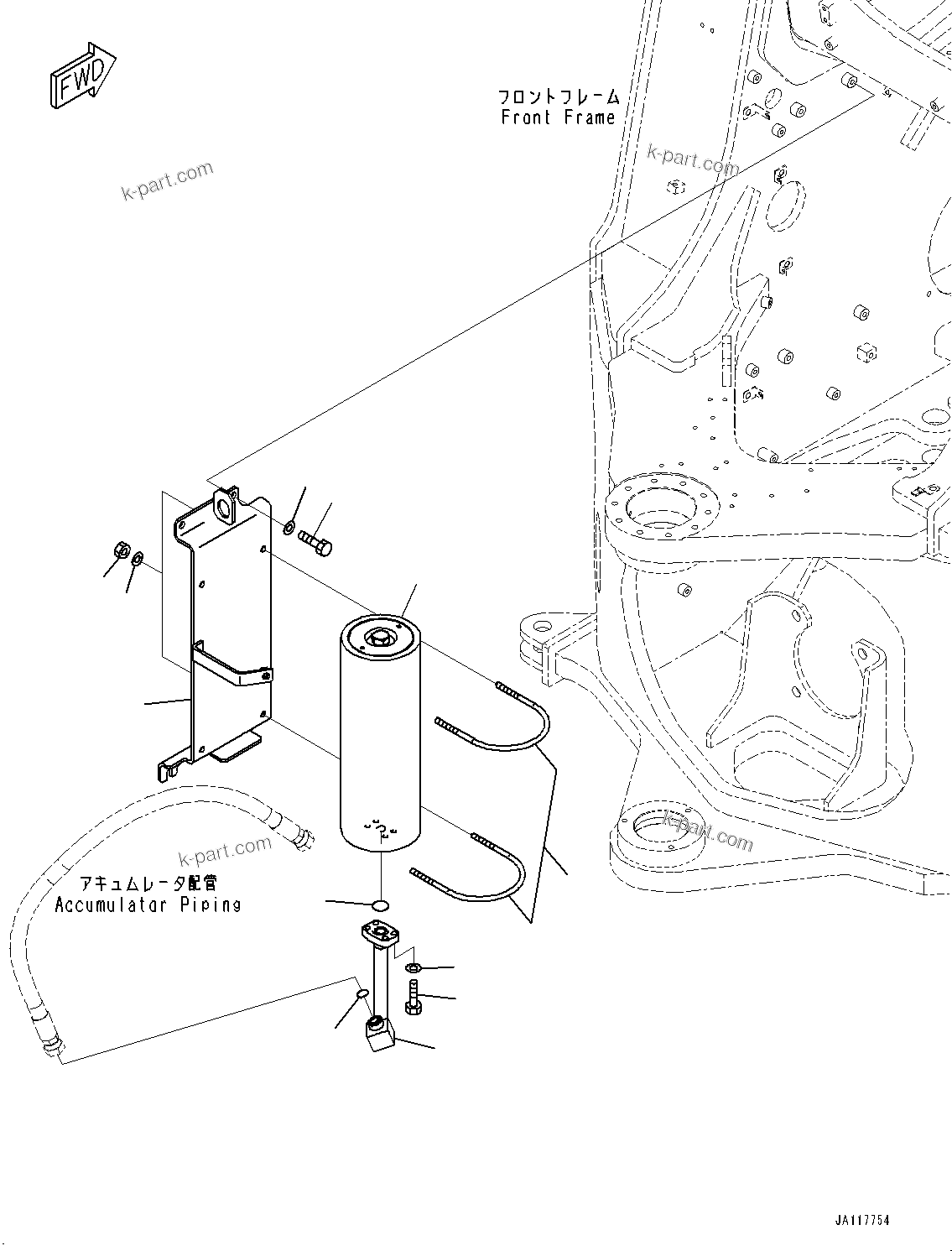 FWD

フロントフレーム
Front Frame

k-part.com

k-part.com

k-part.com

k-part.com

アキュムレータ配管
Accumulator Piping

JA117754