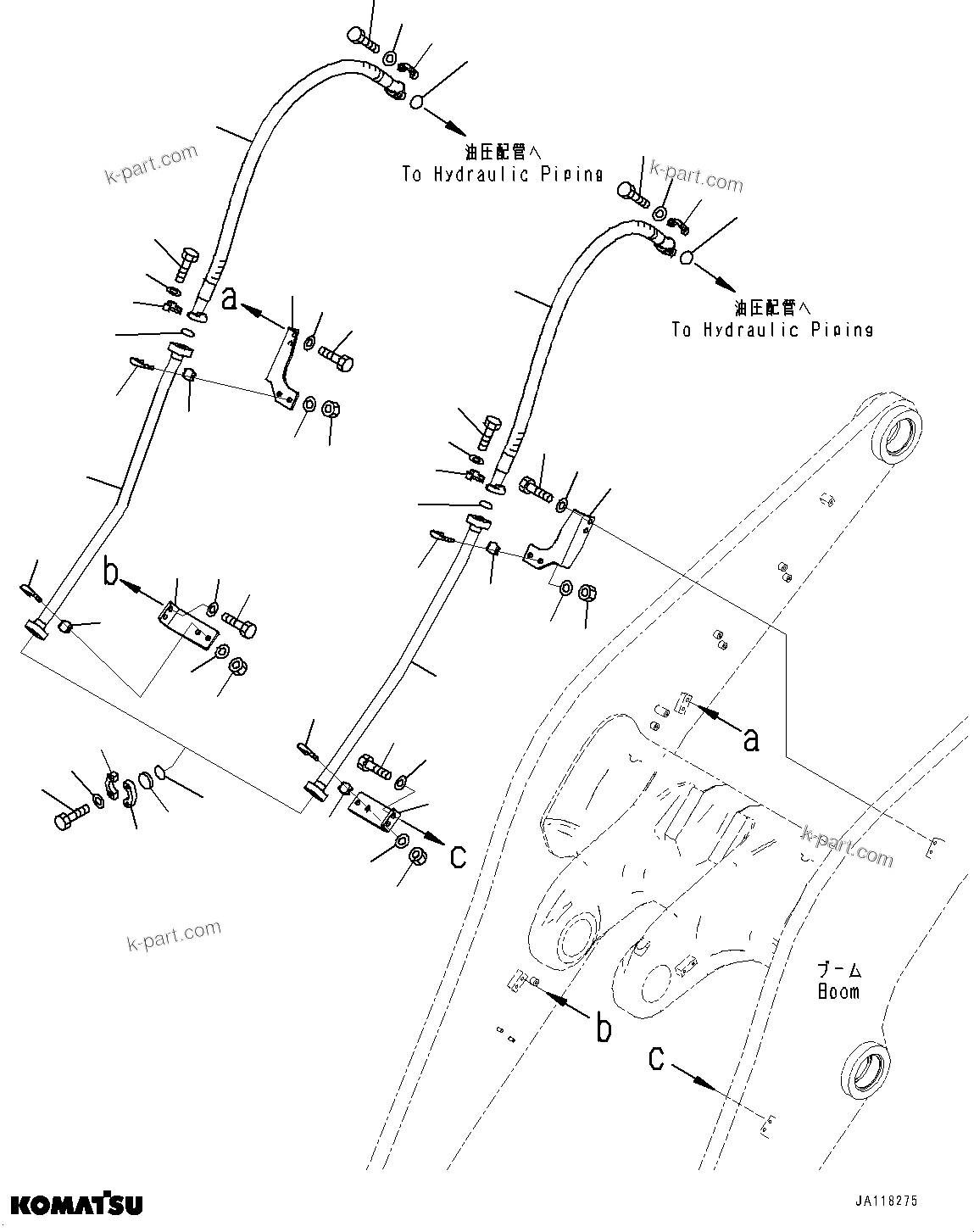 k-part.com

油圧配管へ
To Hydraulic Piping

k-part.com

油圧配管へ
To Hydraulic Piping

a

b

a

c

k-part.com

k-part.com

ブーム
Boom

b

c

KOMATSU

JA118275