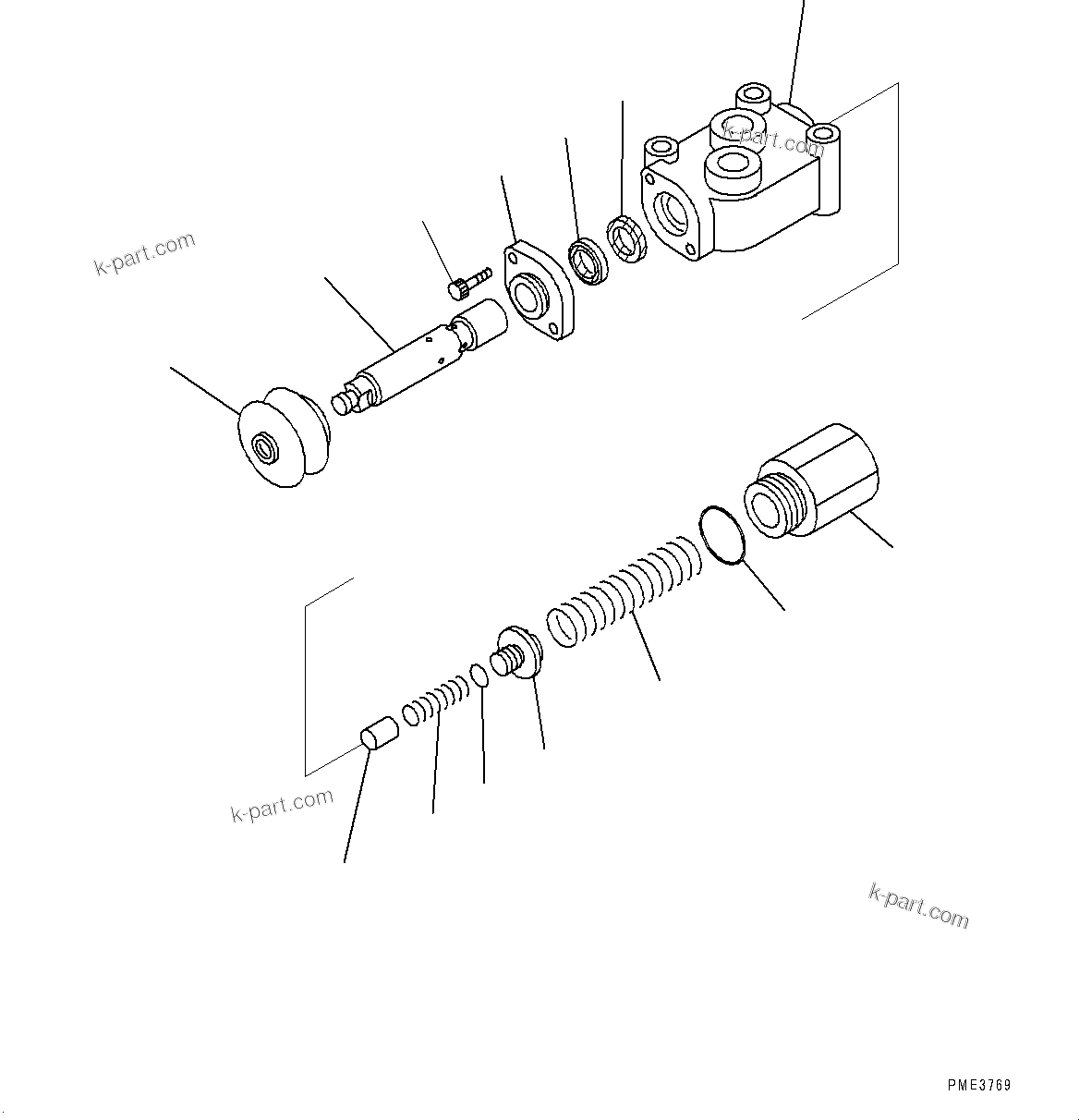 k-part.com

k-part.com

k-part.com

k-part.com

PME3769