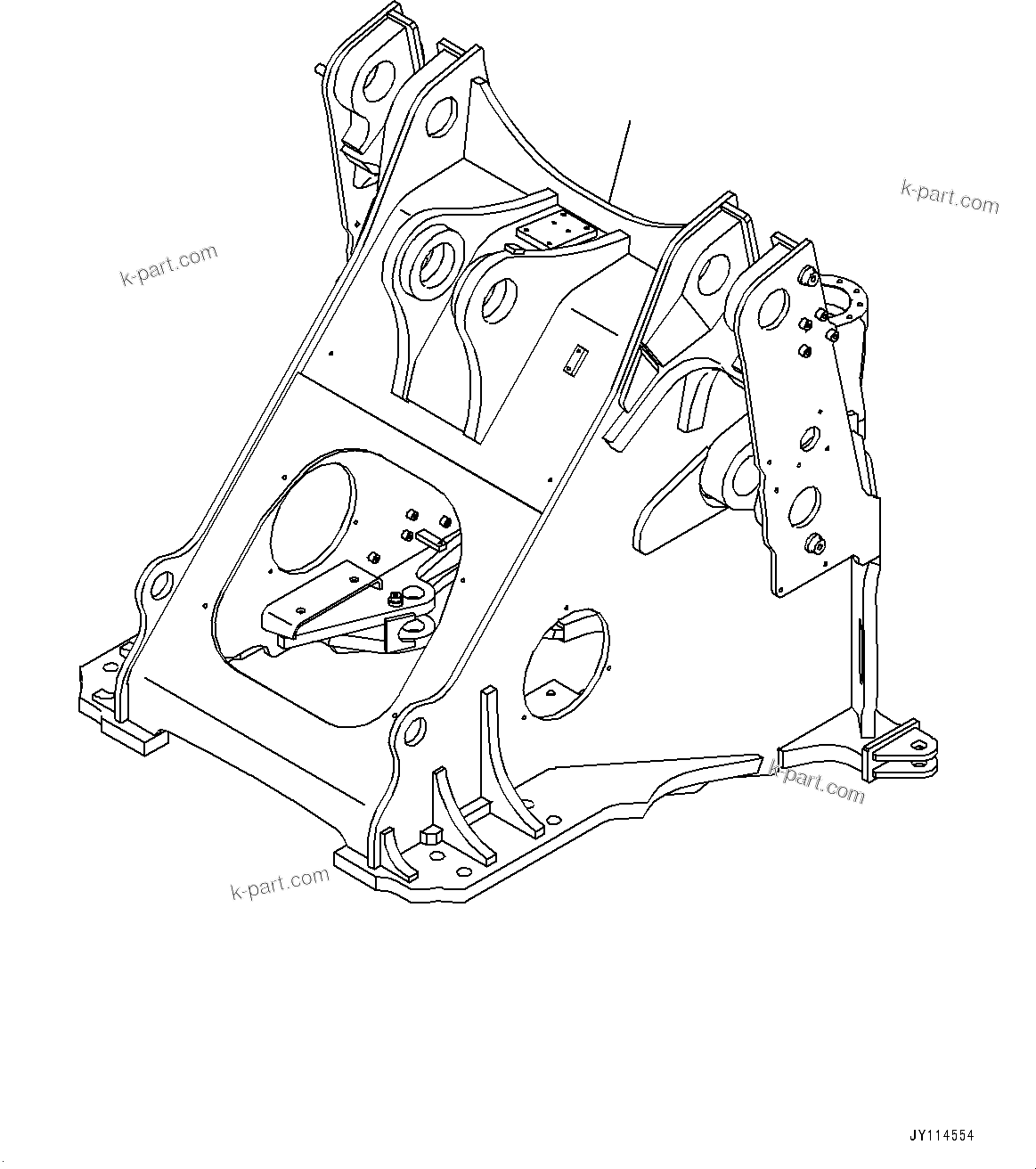 k-part.com

k-part.com

k-part.com

k-part.com

JY114554