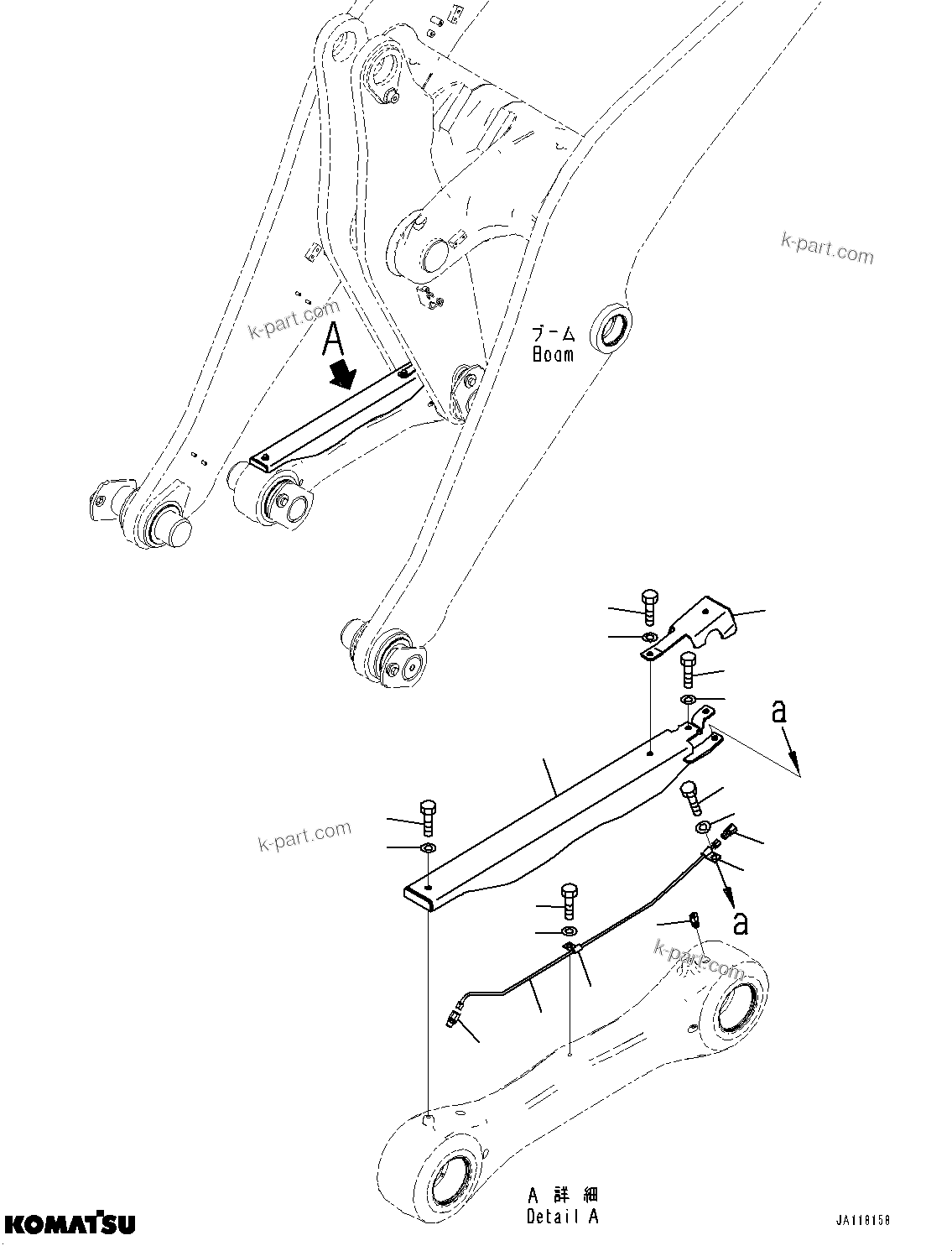 k-part.com

k-part.com

A

ブーム
Boom

a

k-part.com

a

k-part.com

A 詳細
Detail A

KOMATSU

JA118158