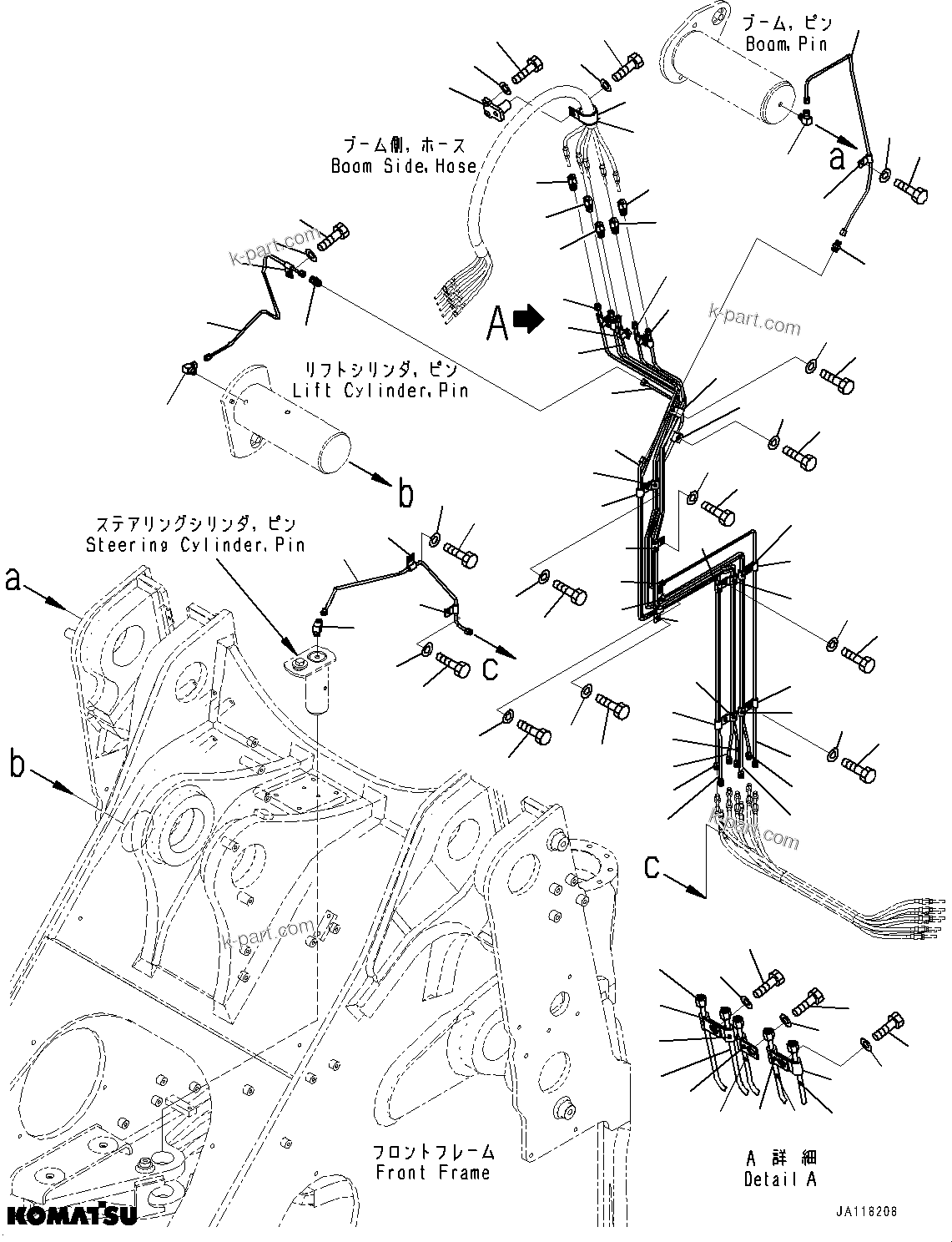 ブーム, ピン
Boom, Pin

ブーム側, ホース
Boom Side, Hose

a

k-part.com

A

k-part.com

リフトシリンダ, ピン
Lift Cylinder, Pin

b

ステアリングシリンダ, ピン
Steering Cylinder, Pin

a

c

b

k-part.com

c

k-part.com

フロントフレーム
Front Frame

A 詳 細
Detail A

KOMATSU

JA118208