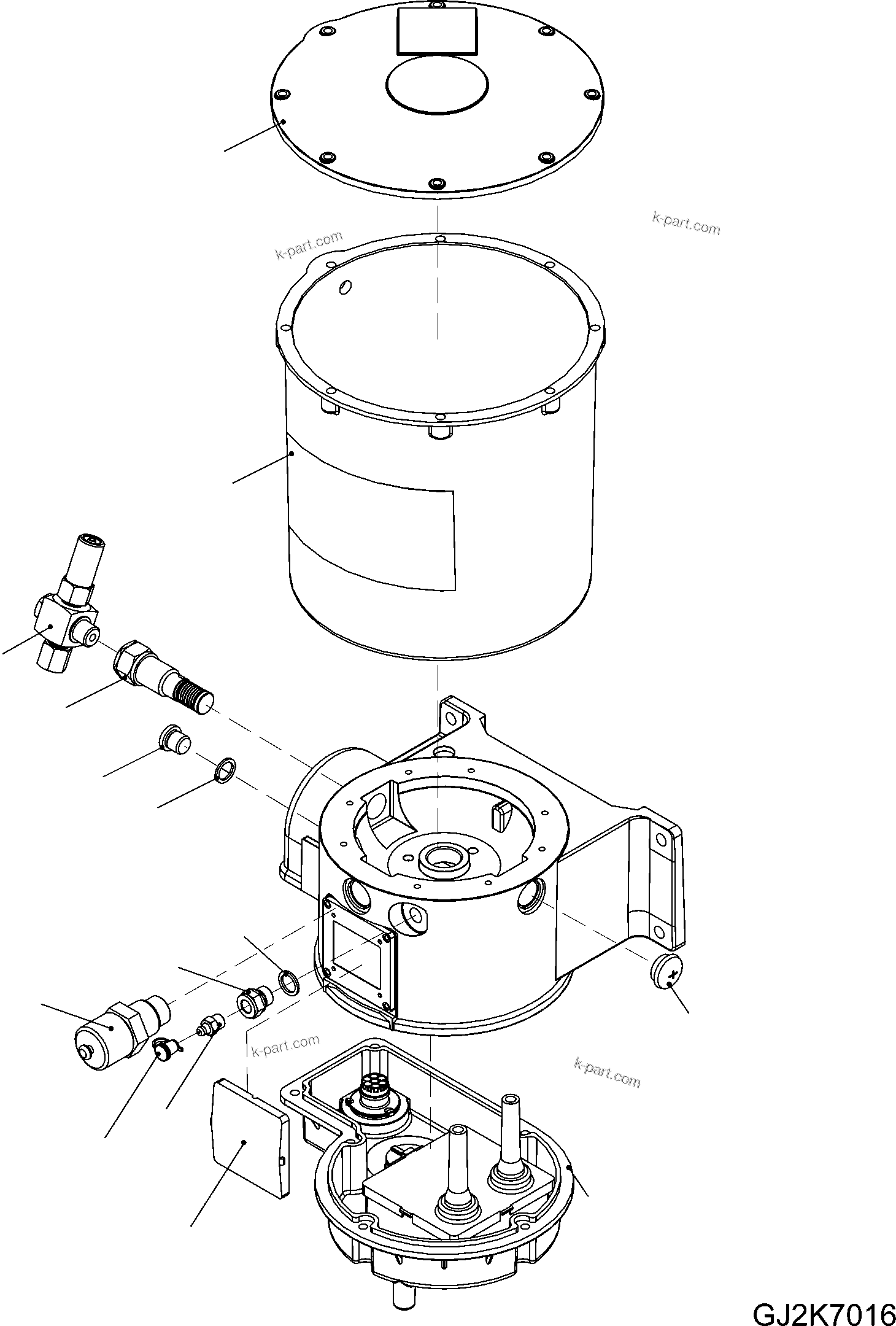 k-part.com

k-part.com

k-part.com

k-part.com

GJ2K7016