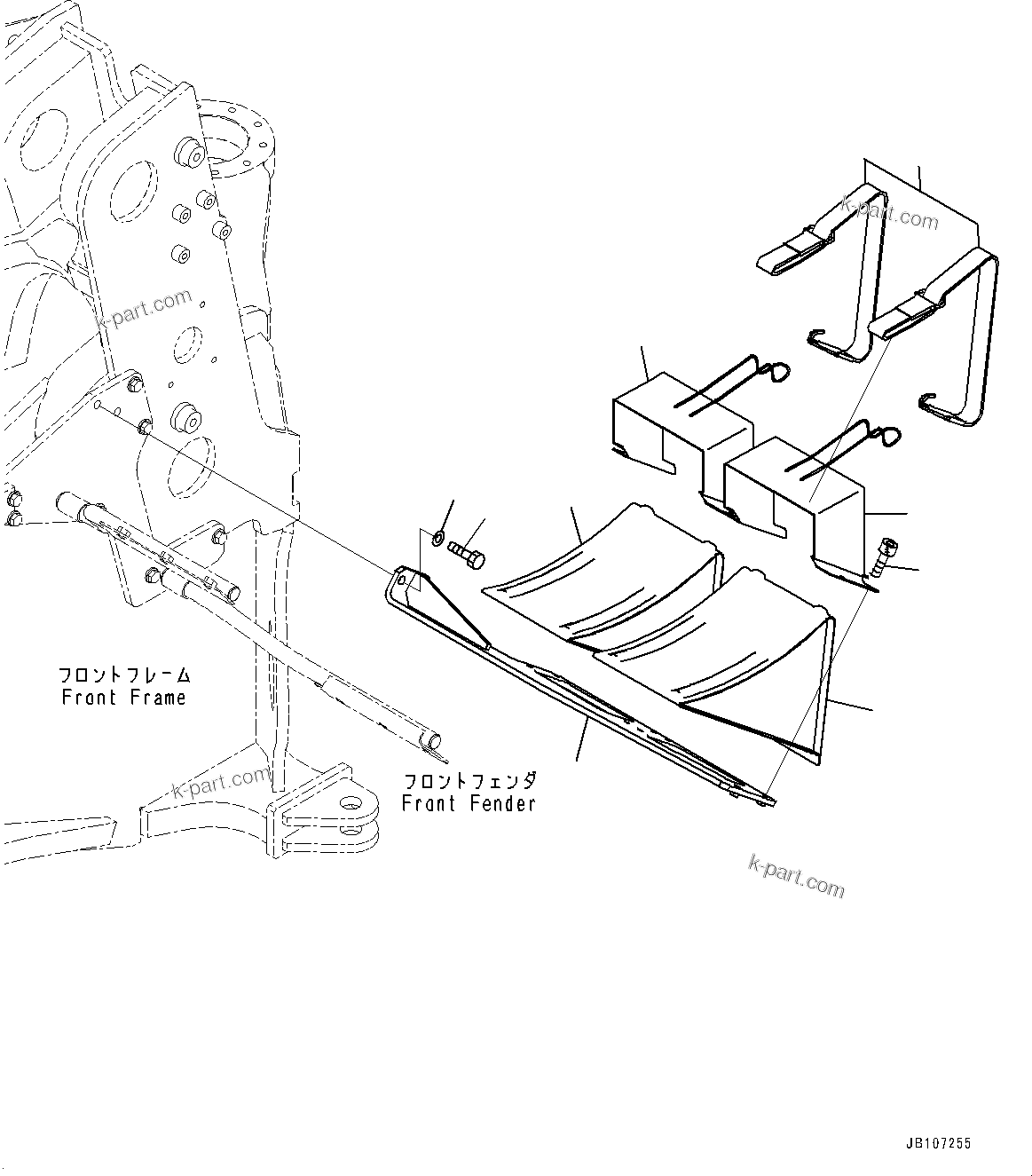 k-part.com

k-part.com

フロントフレーム
Front Frame

k-part.com

フロントフェンダ
Front Fender

k-part.com

JB107255