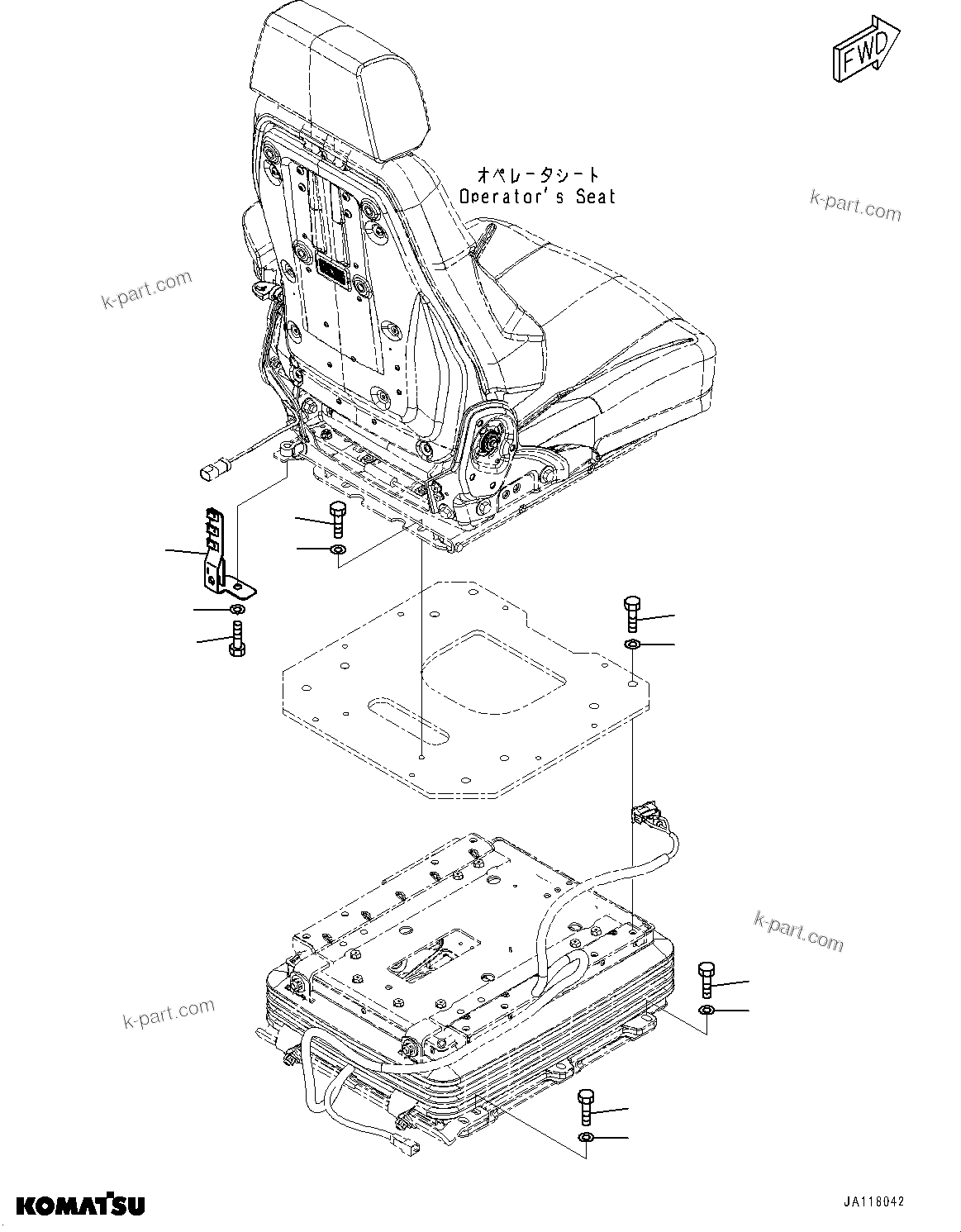 FWD

オペレータシート
Operator's Seat

k-part.com

k-part.com

k-part.com

k-part.com

KOMATSU

JA118042