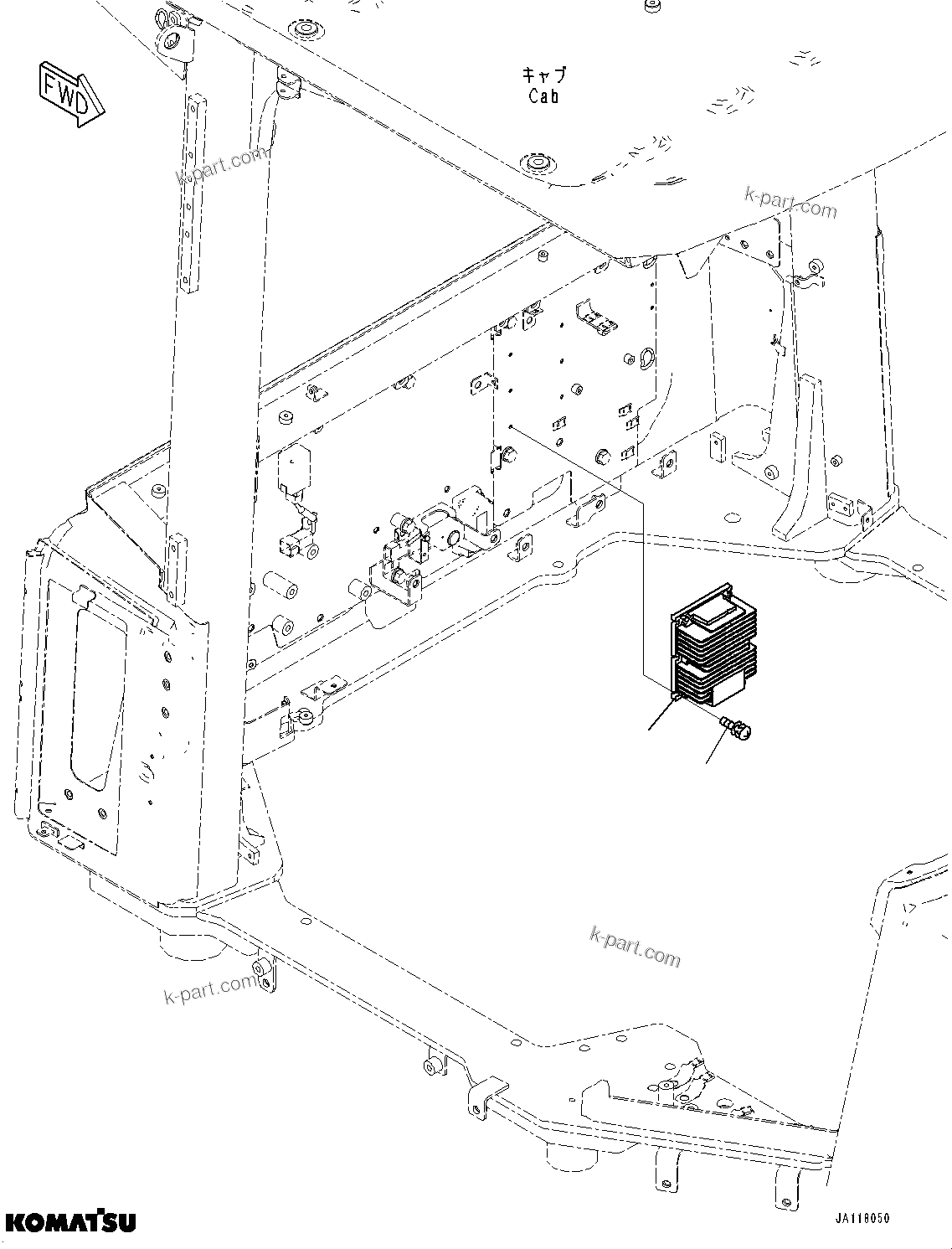 FWD

キャブ
Cab

k-part.com

k-part.com

k-part.com

k-part.com

KOMATSU

JA118050