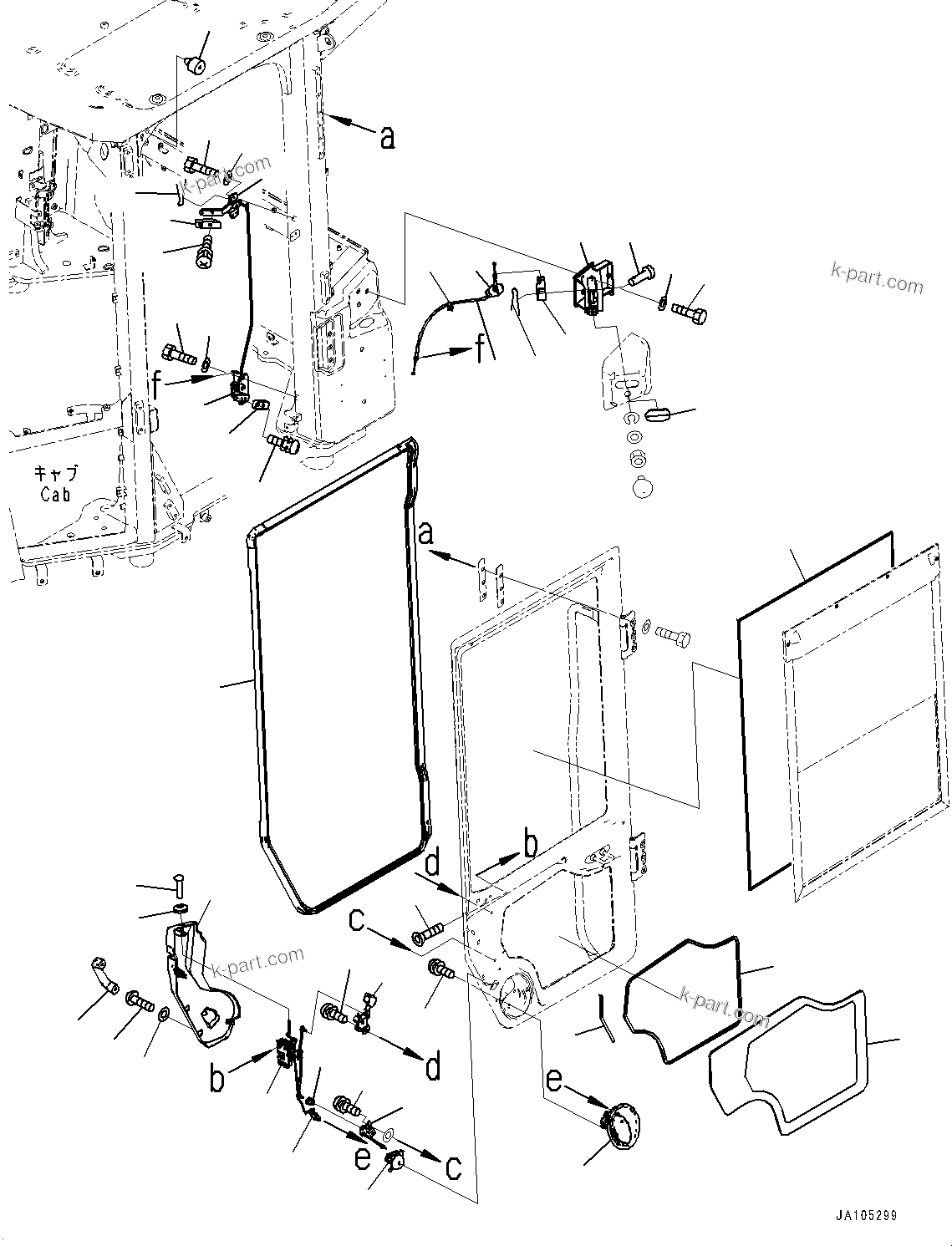 a

k-part.com

k-part.com

f

f

キャブ
Cab

a

b

d

c

k-part.com

k-part.com

d

b

e

e

c

JA105299