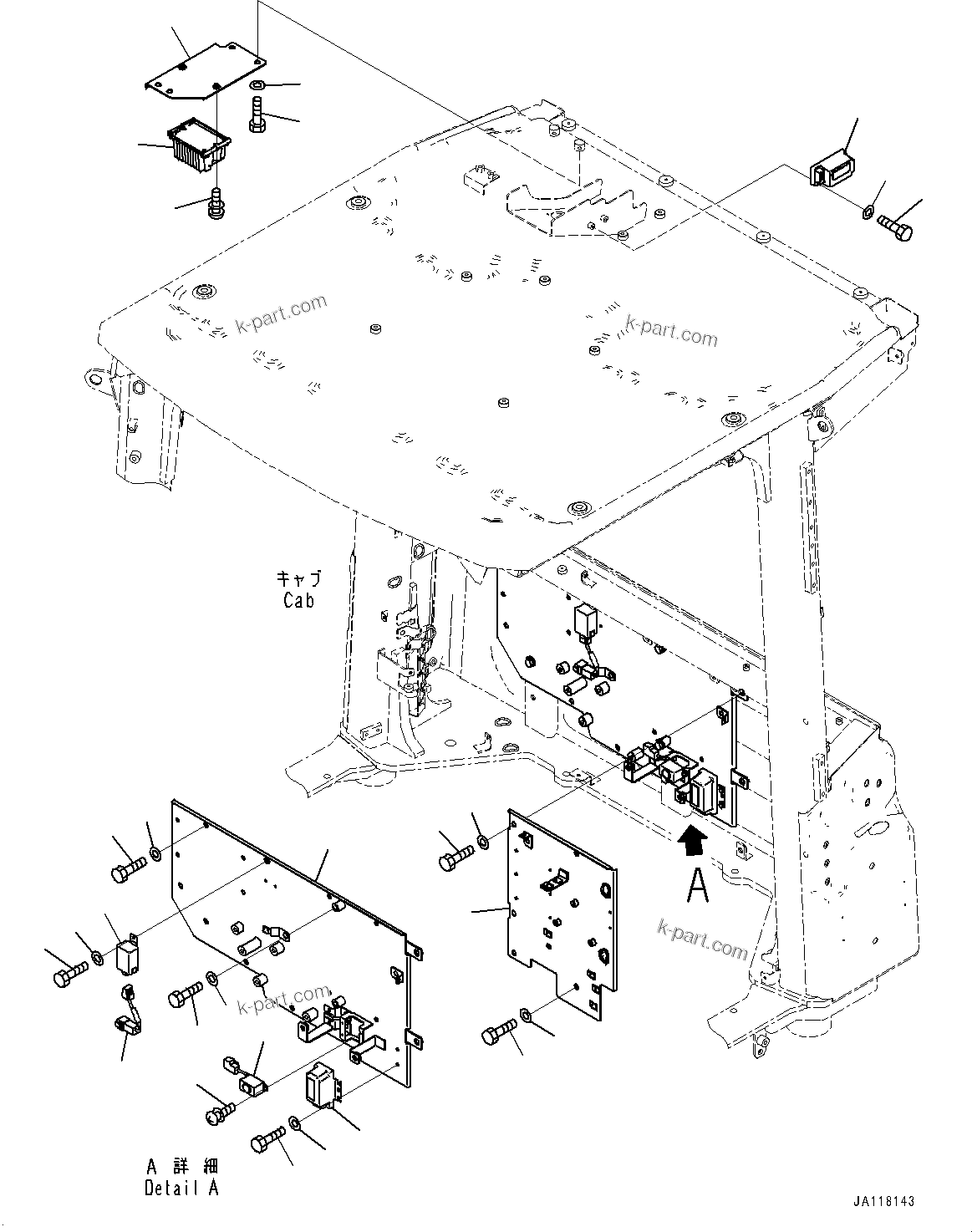 k-part.com

k-part.com

キャブ
Cab

A

k-part.com

k-part.com

A 詳細
Detail A

JA118143