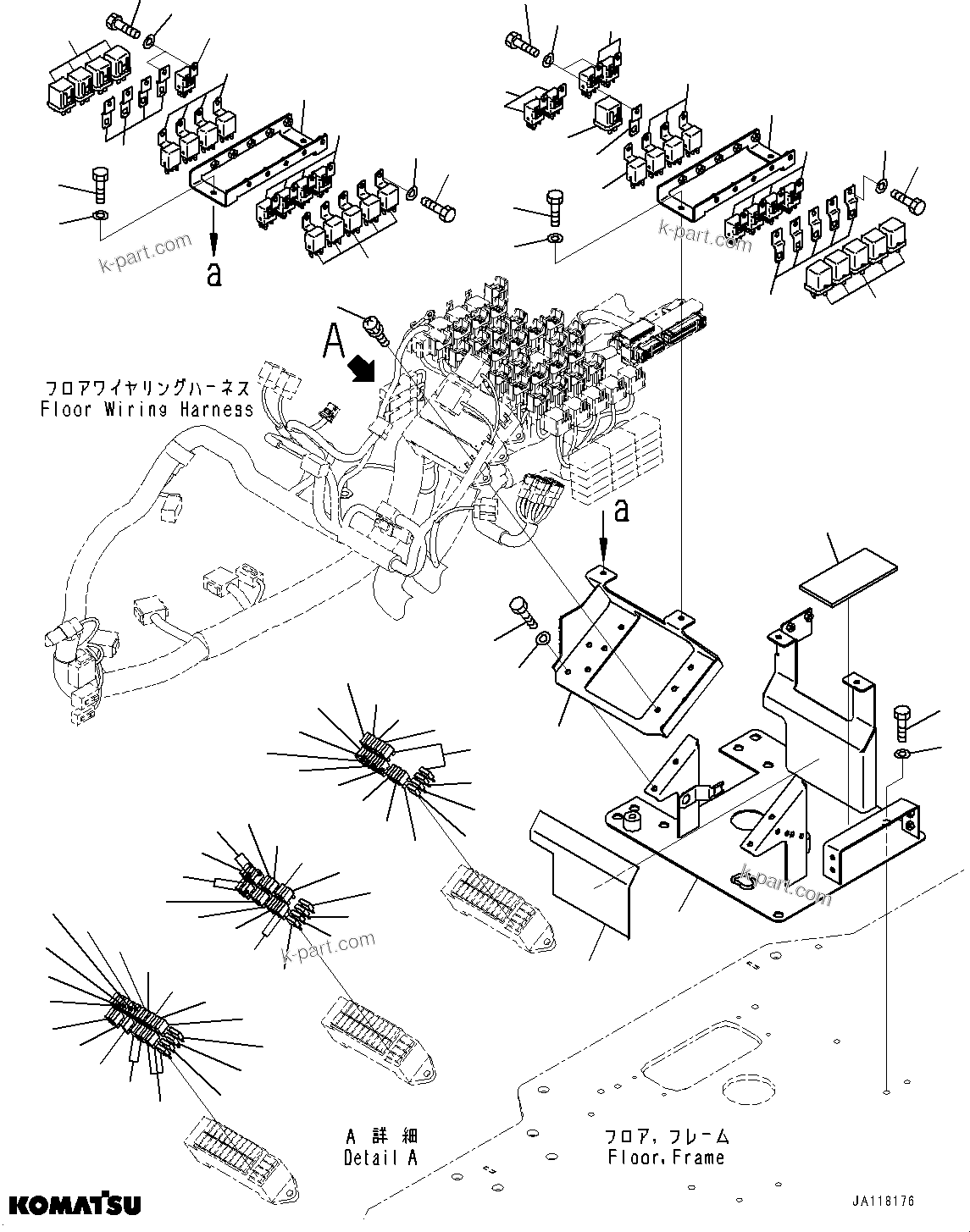 k-part.com

a

k-part.com

A

フロアワイヤリングハーネス
Floor Wiring Harness

a

k-part.com

k-part.com

A 詳細
Detail A

フロア, フレーム
Floor, Frame

KOMATSU

JA118176