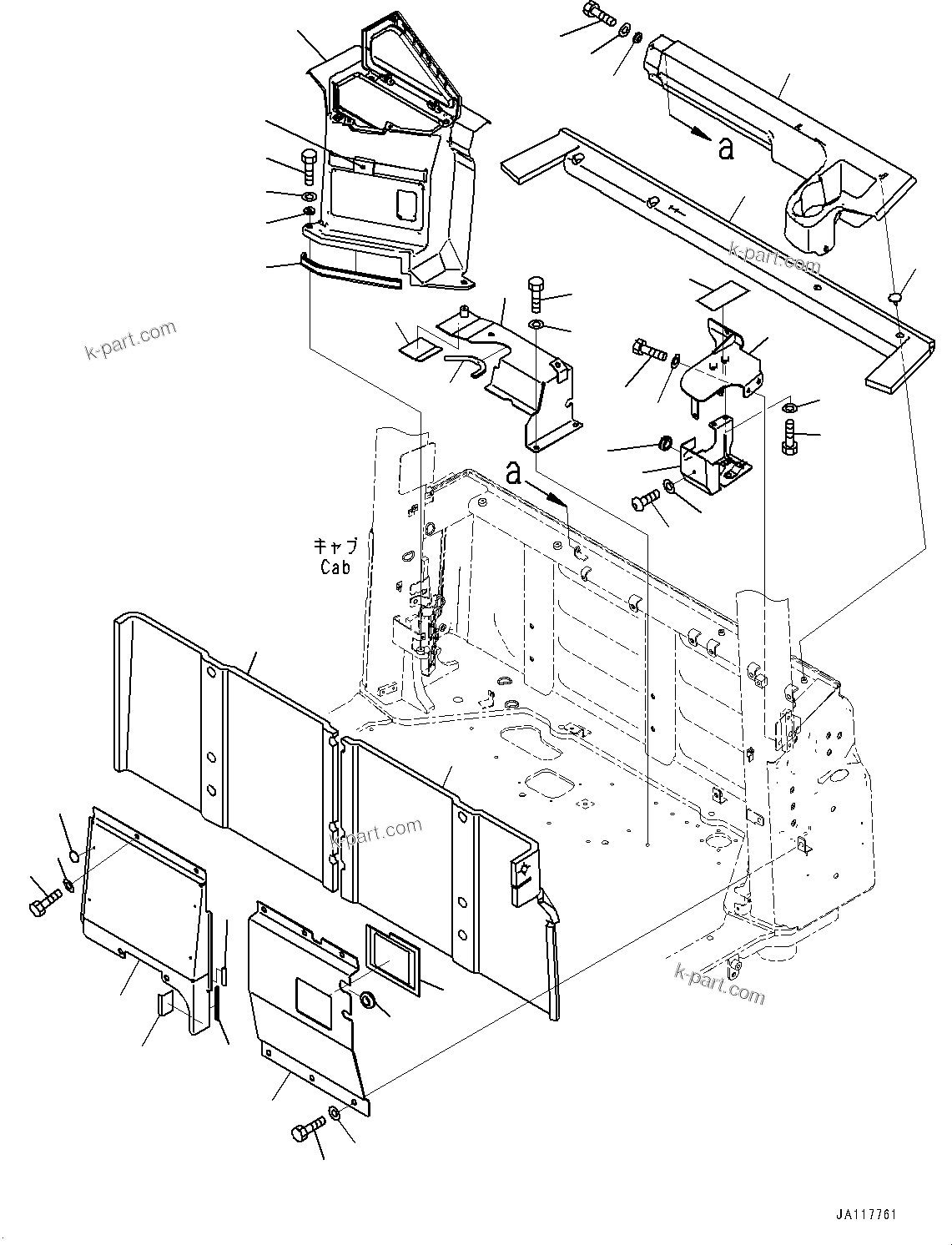 a

k-part.com

k-part.com

a

キャブ
Cab

k-part.com

k-part.com

JA117761