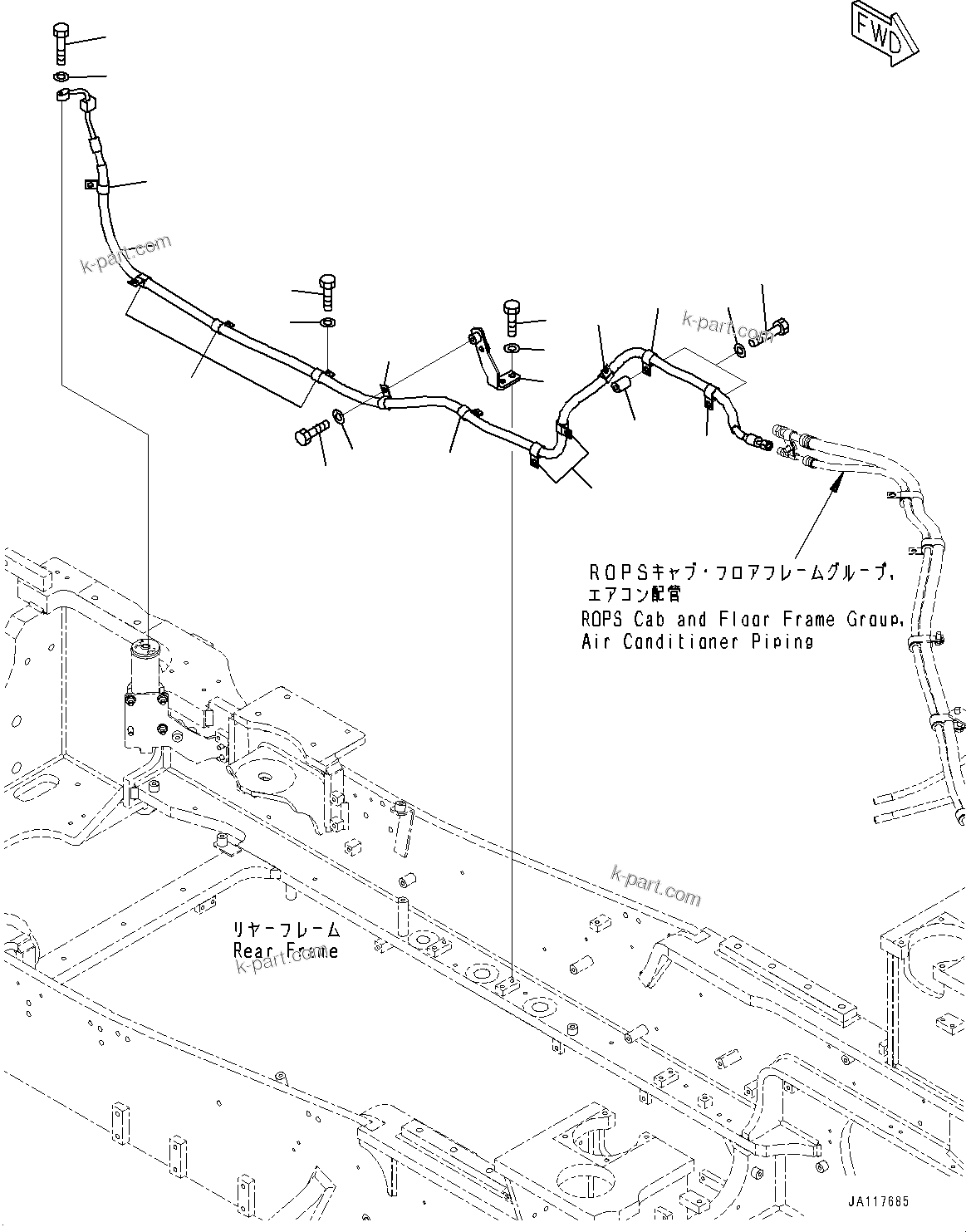 FWD

k-part.com

k-part.com

ROPSキャブ・フロアフレームグループ,
エアコン配管
ROPS Cab and Floor Frame Group,
Air Conditioner Piping

k-part.com

リヤーフレーム
Rear Frame
k-part.com

JA117685