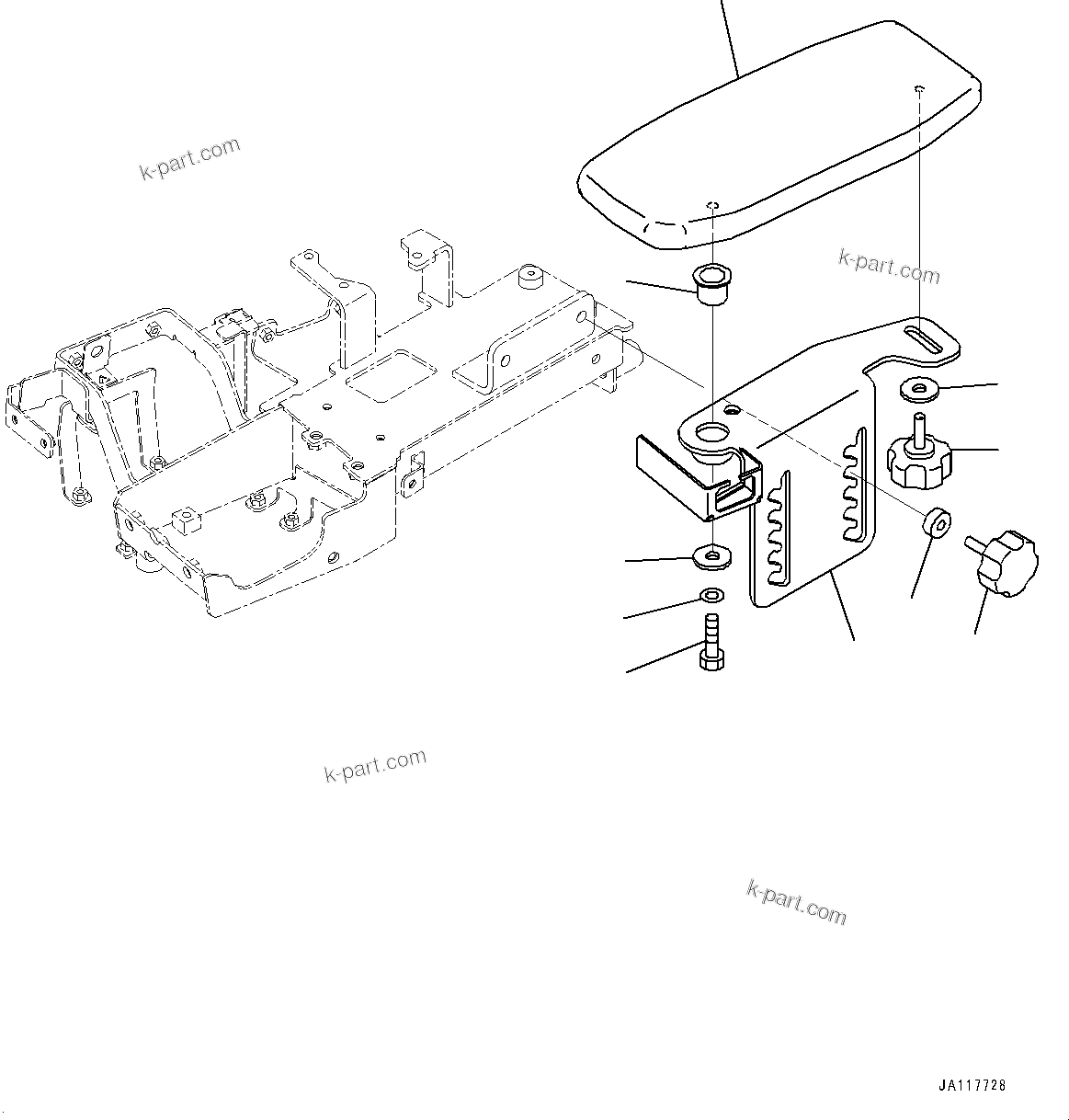 k-part.com

k-part.com

k-part.com

k-part.com

JA117728