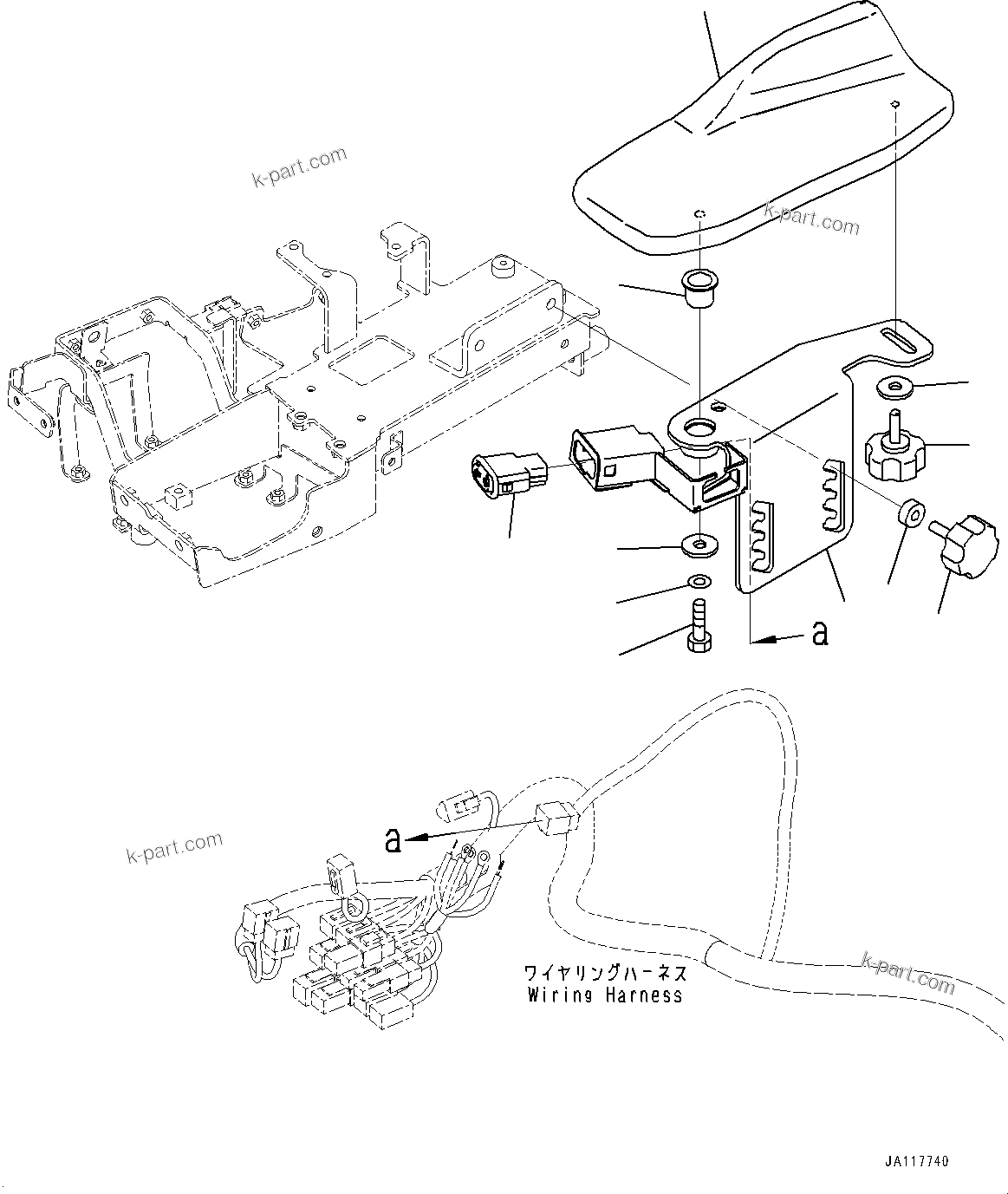 k-part.com

k-part.com

a

k-part.com

a

ワイヤリングハーネス
Wiring Harness

k-part.com

JA117740