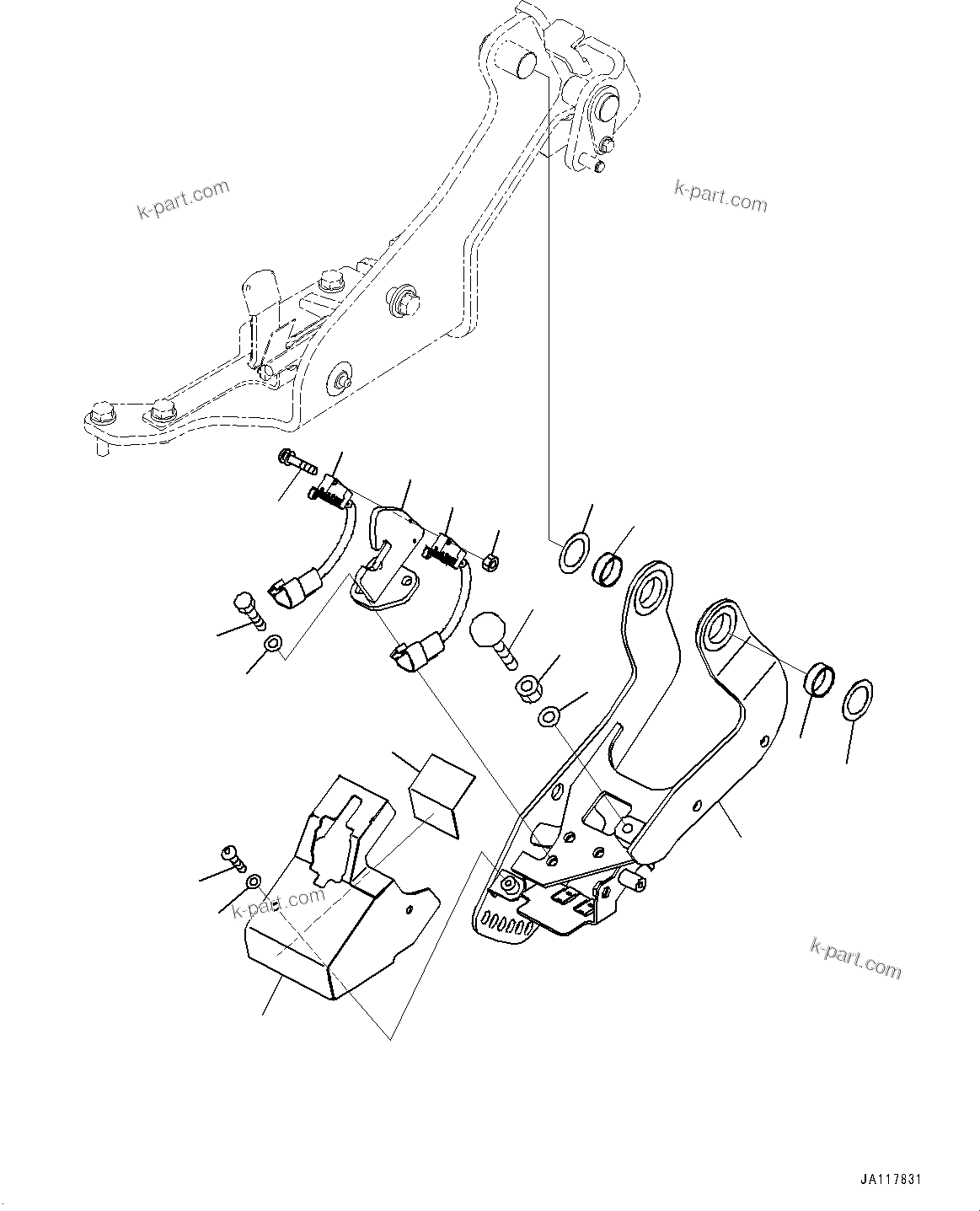 k-part.com

k-part.com

k-part.com

k-part.com

JA117831