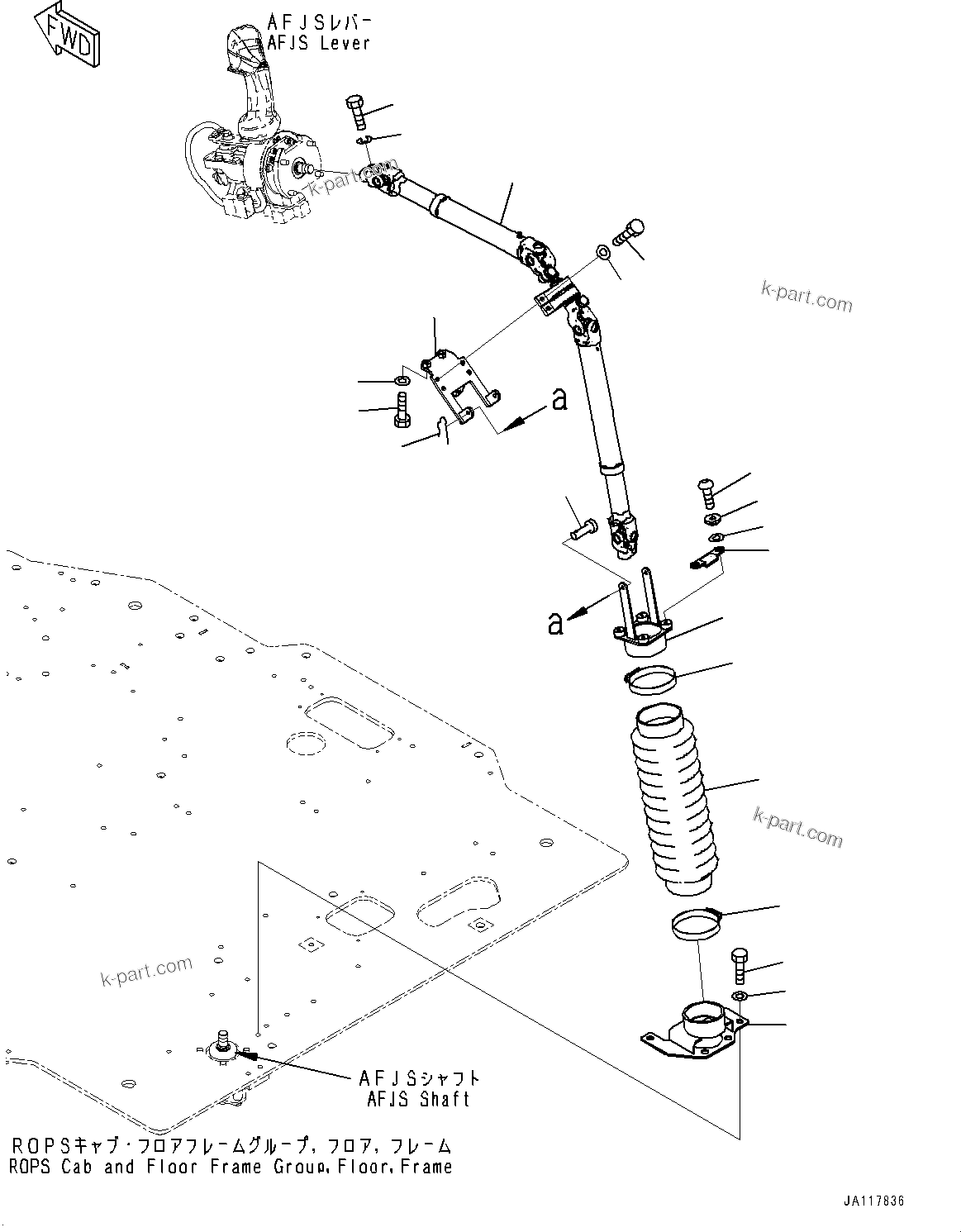 FWD

AFJSレバー
AFJS Lever

k-part.com

k-part.com

a

a

k-part.com

k-part.com

AFJSシャフト
AFJS Shaft

ROPSキャブ・フロアフレームグループ, フロア, フレーム
ROPS Cab and Floor Frame Group, Floor, Frame

JA117836