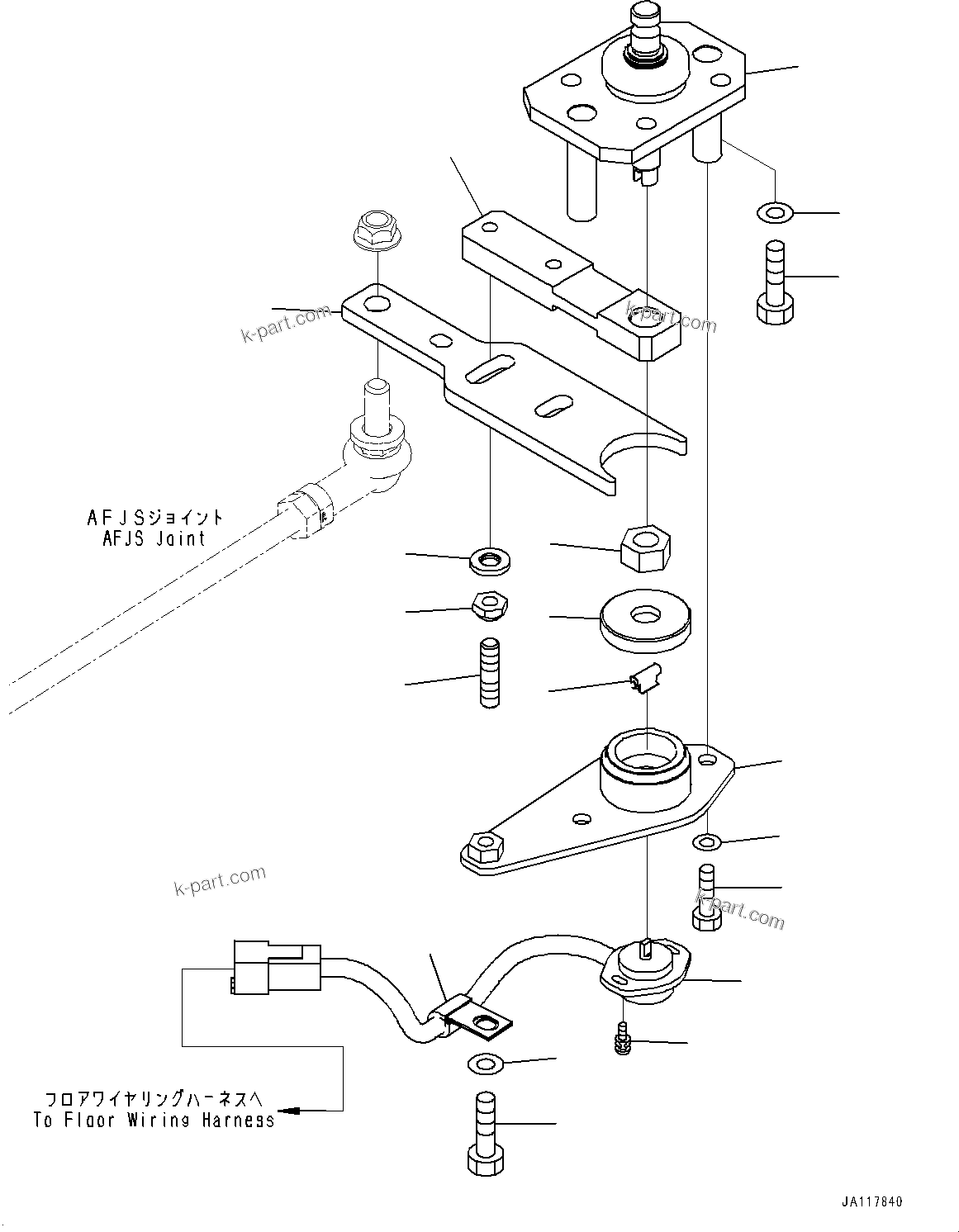 k-part.com

k-part.com

AFJSジョイント
AFJS Joint

k-part.com

k-part.com

フロアワイヤリングハーネスへ
To Floor Wiring Harness

JA117840