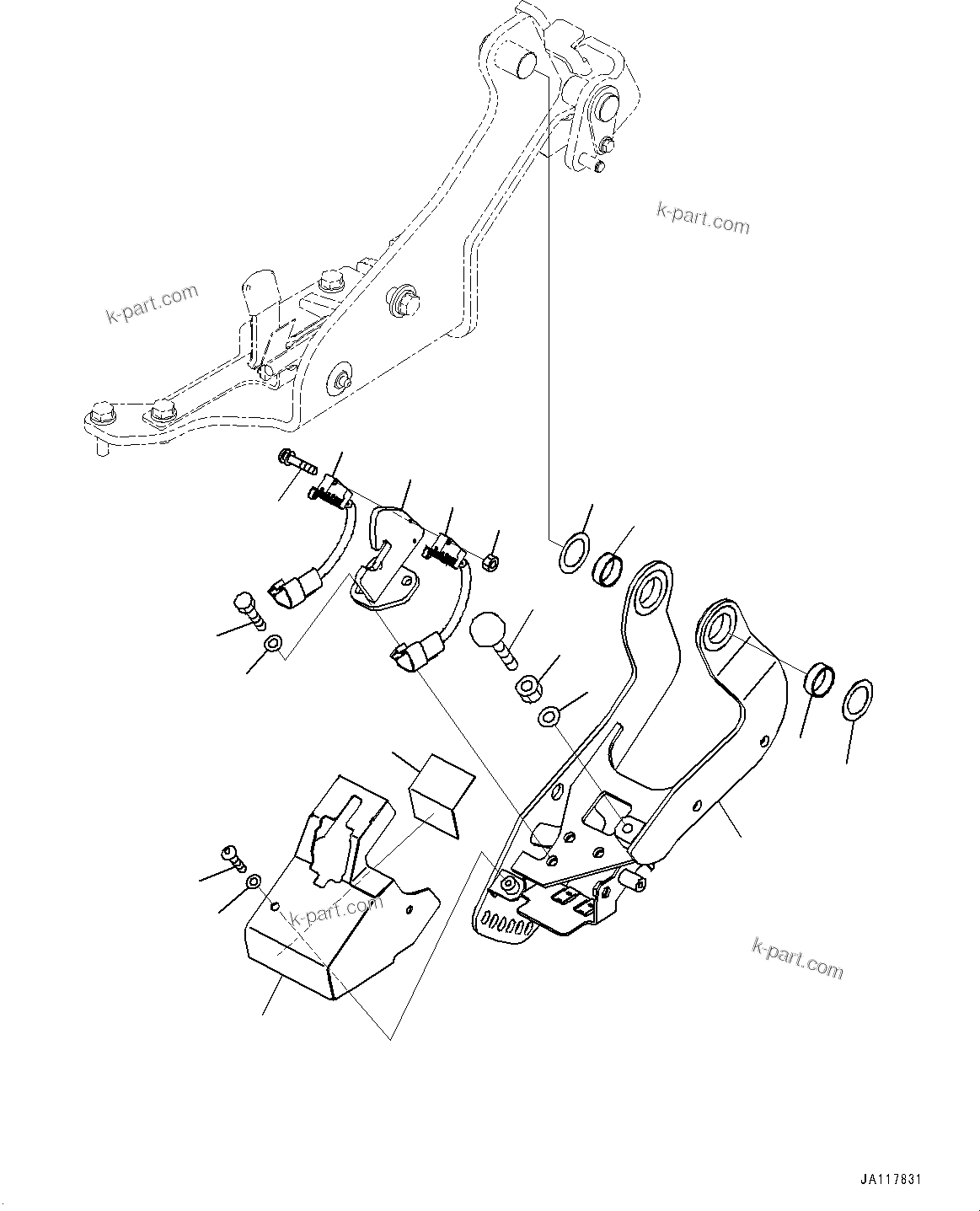 k-part.com

k-part.com

k-part.com

k-part.com

JA117831