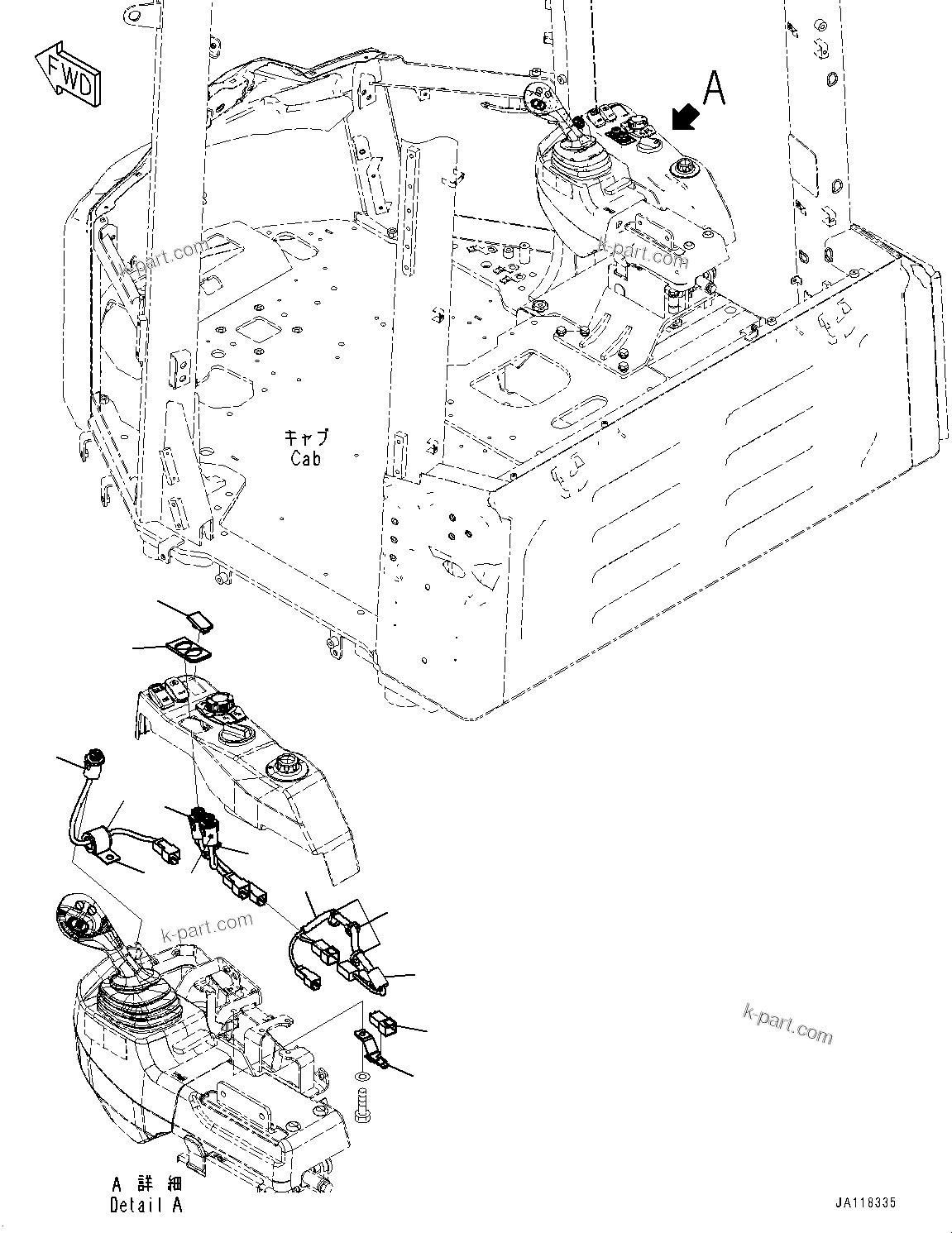 FWD

A

k-part.com

k-part.com

キャブ
Cab

k-part.com

k-part.com

A 詳細
Detail A

JA118335