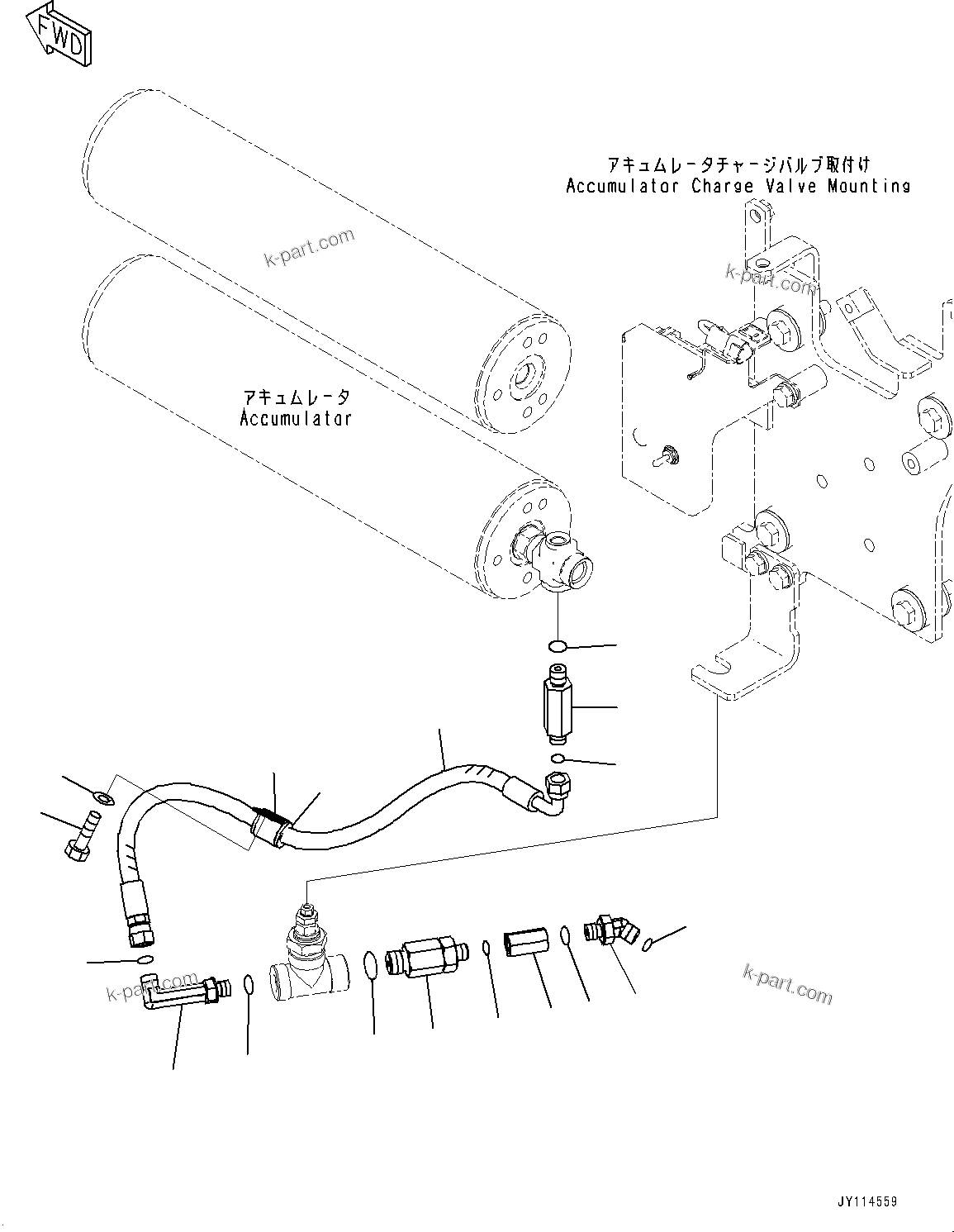 FWD

アキュムレータチャージバルブ取付け
Accumulator Charge Valve Mounting

k-part.com

k-part.com

アキュムレータ
Accumulator

k-part.com

k-part.com

JY114559