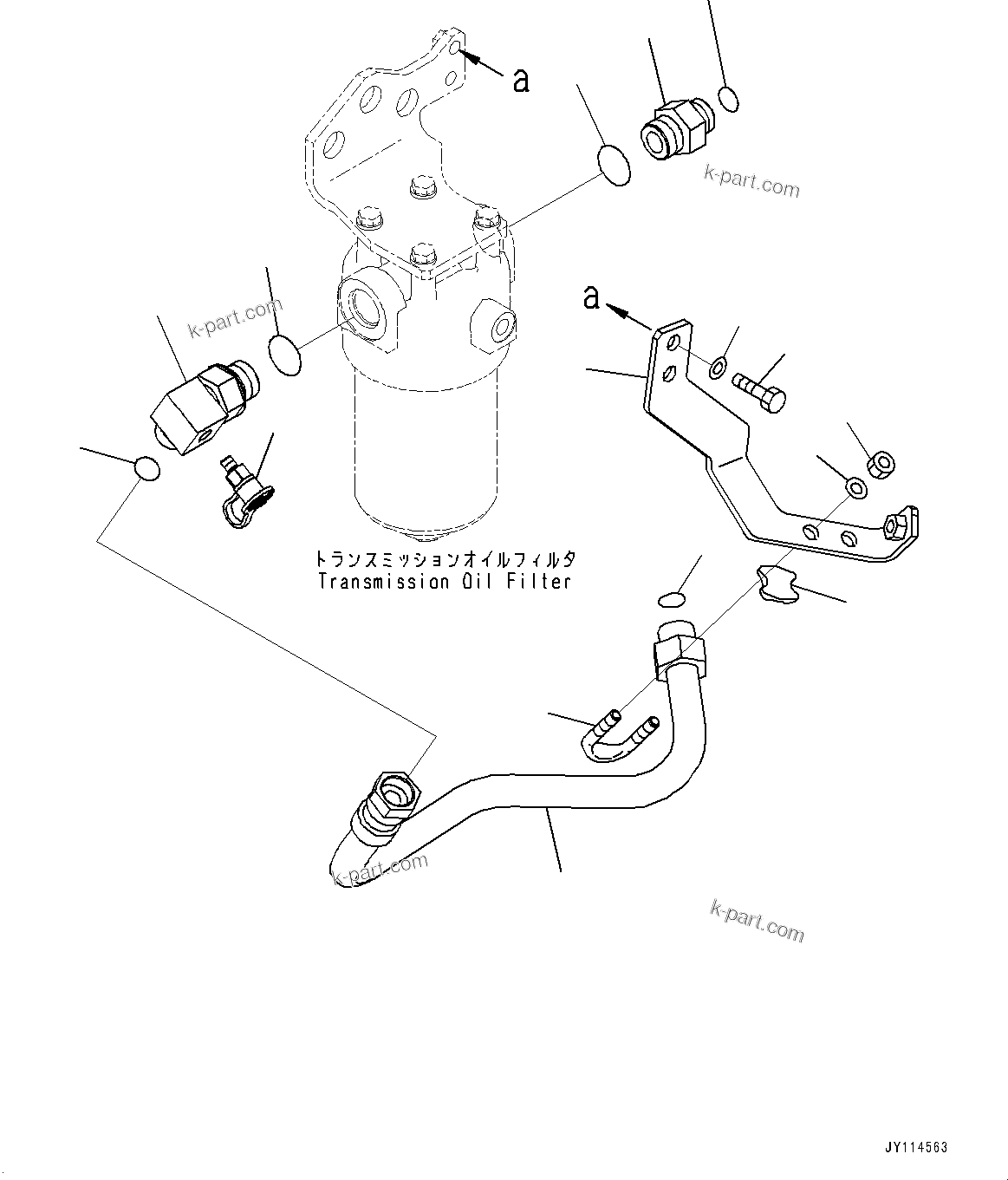 a

k-part.com

k-part.com

a

トランスミッションオイルフィルタ
Transmission Oil Filter

k-part.com

k-part.com

JY114563