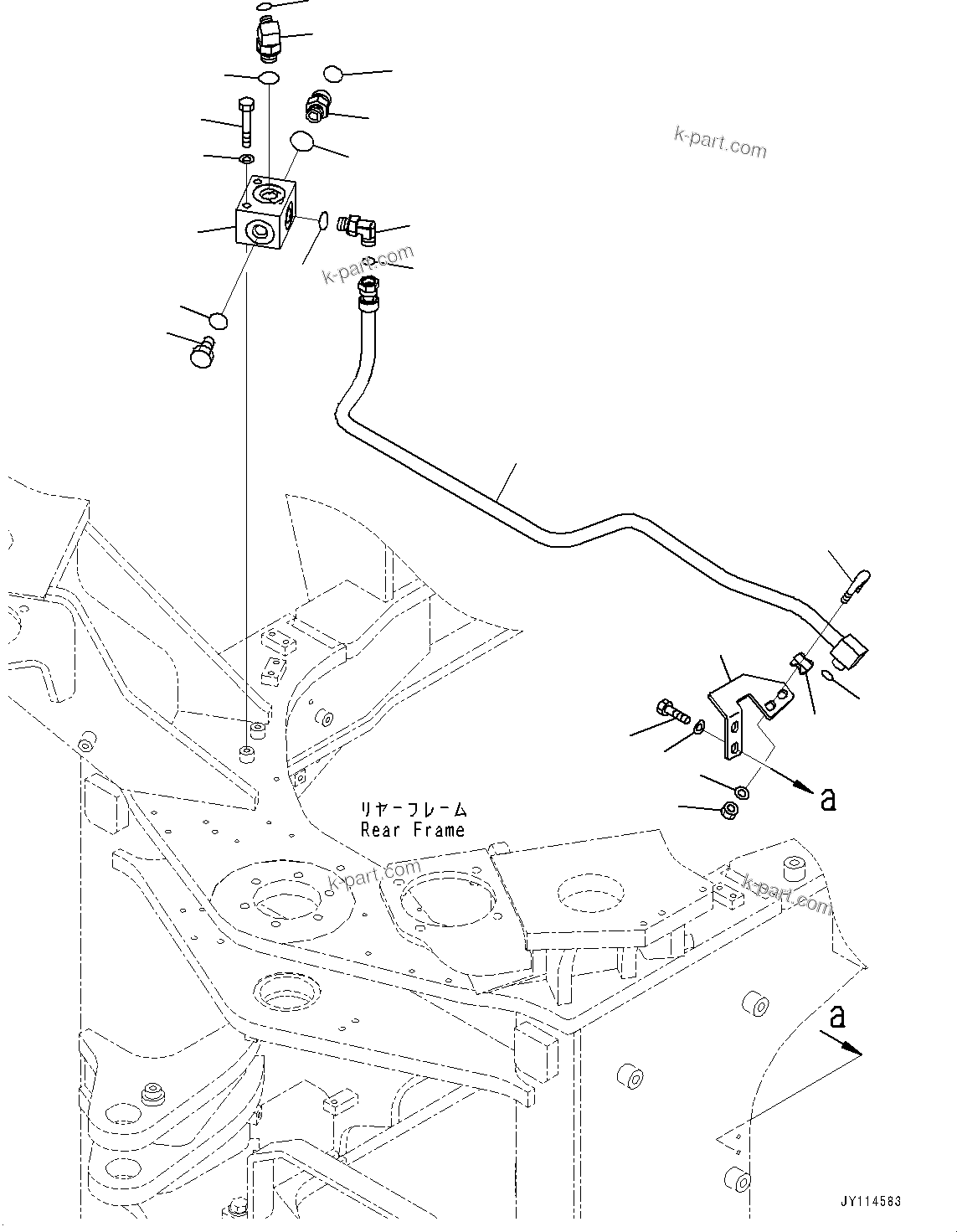 k-part.com

k-part.com

a

リヤーフレーム
Rear Frame

k-part.com

k-part.com

a

JY114583