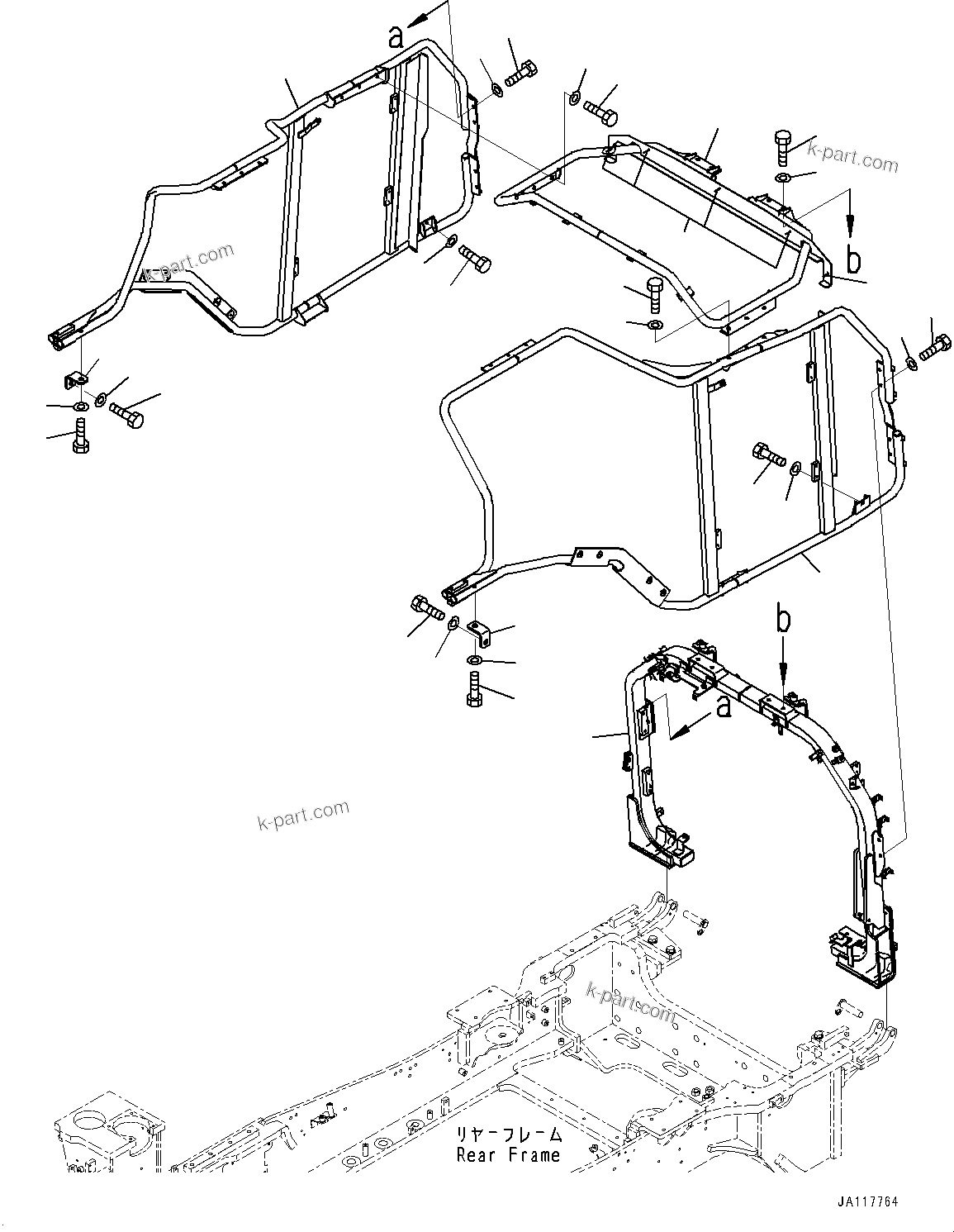 a

k-part.com

b

k-part.com

b

a

k-part.com

k-part.com

リヤーフレーム
Rear Frame

JA117764