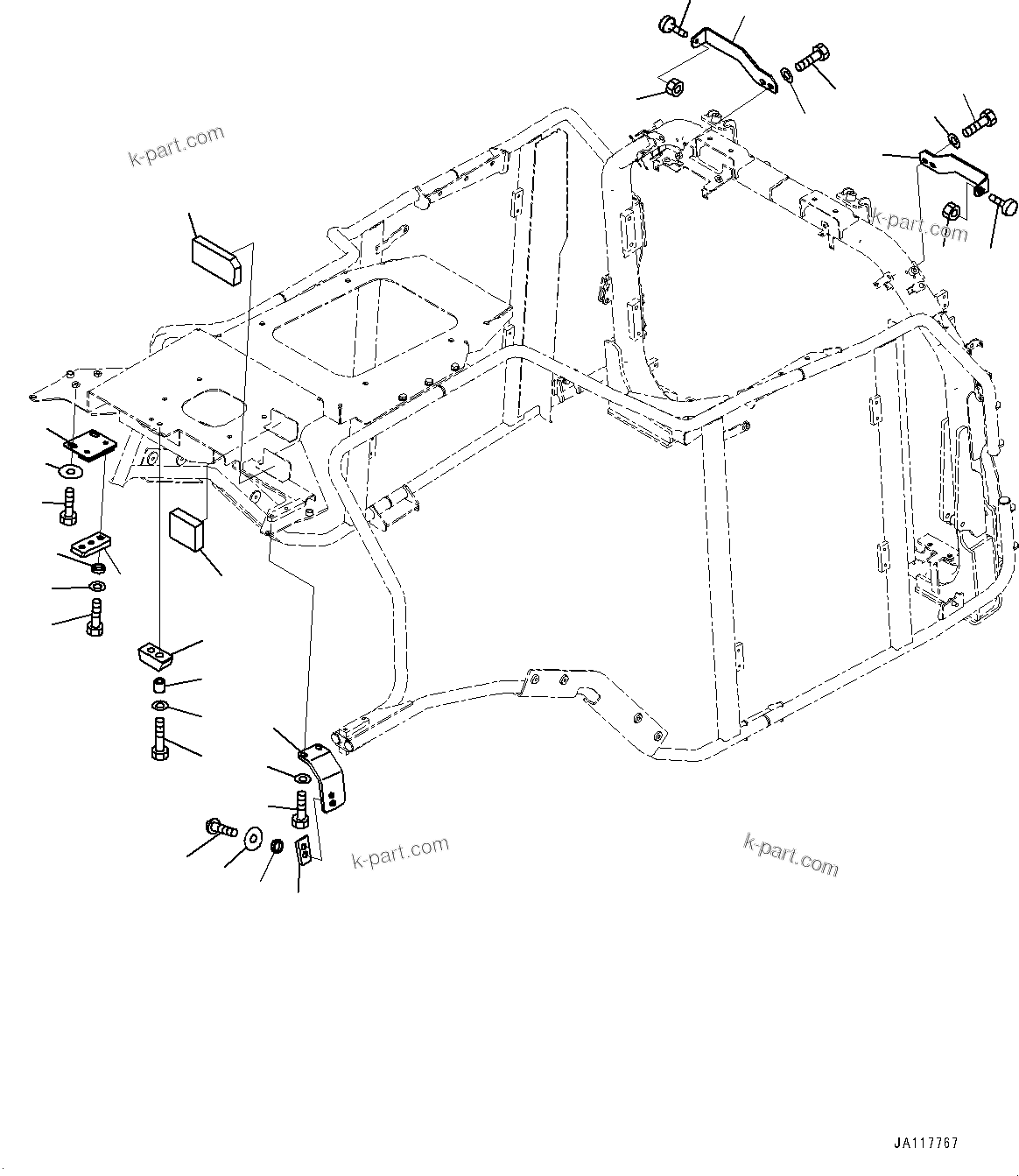 k-part.com

k-part.com

k-part.com

k-part.com

JA117767