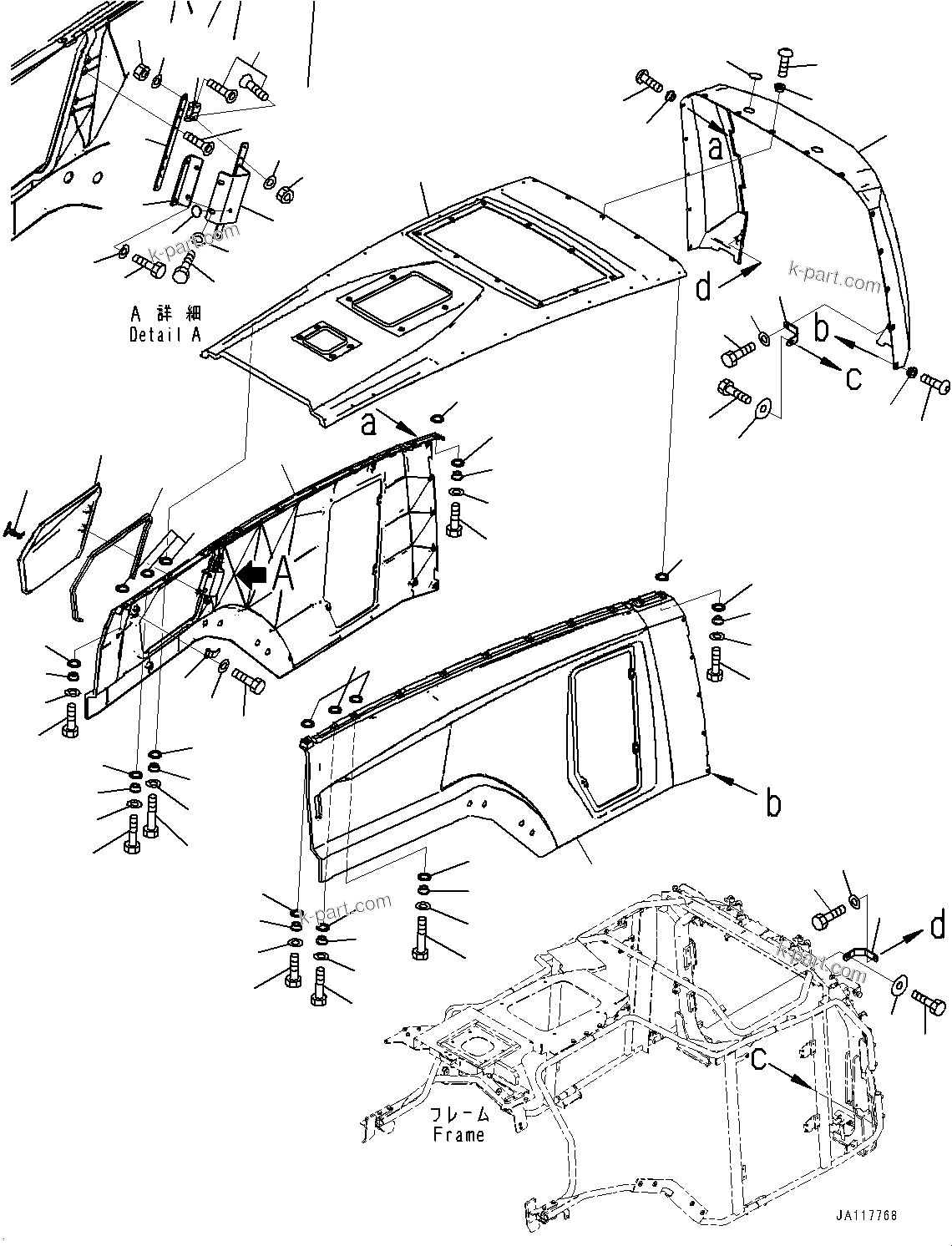 a
k-part.com
d
k-part.com
A 詳細
Detail A
b
c
a
A
b
k-part.com
d
k-part.com
c
フレーム
Frame
JA117768