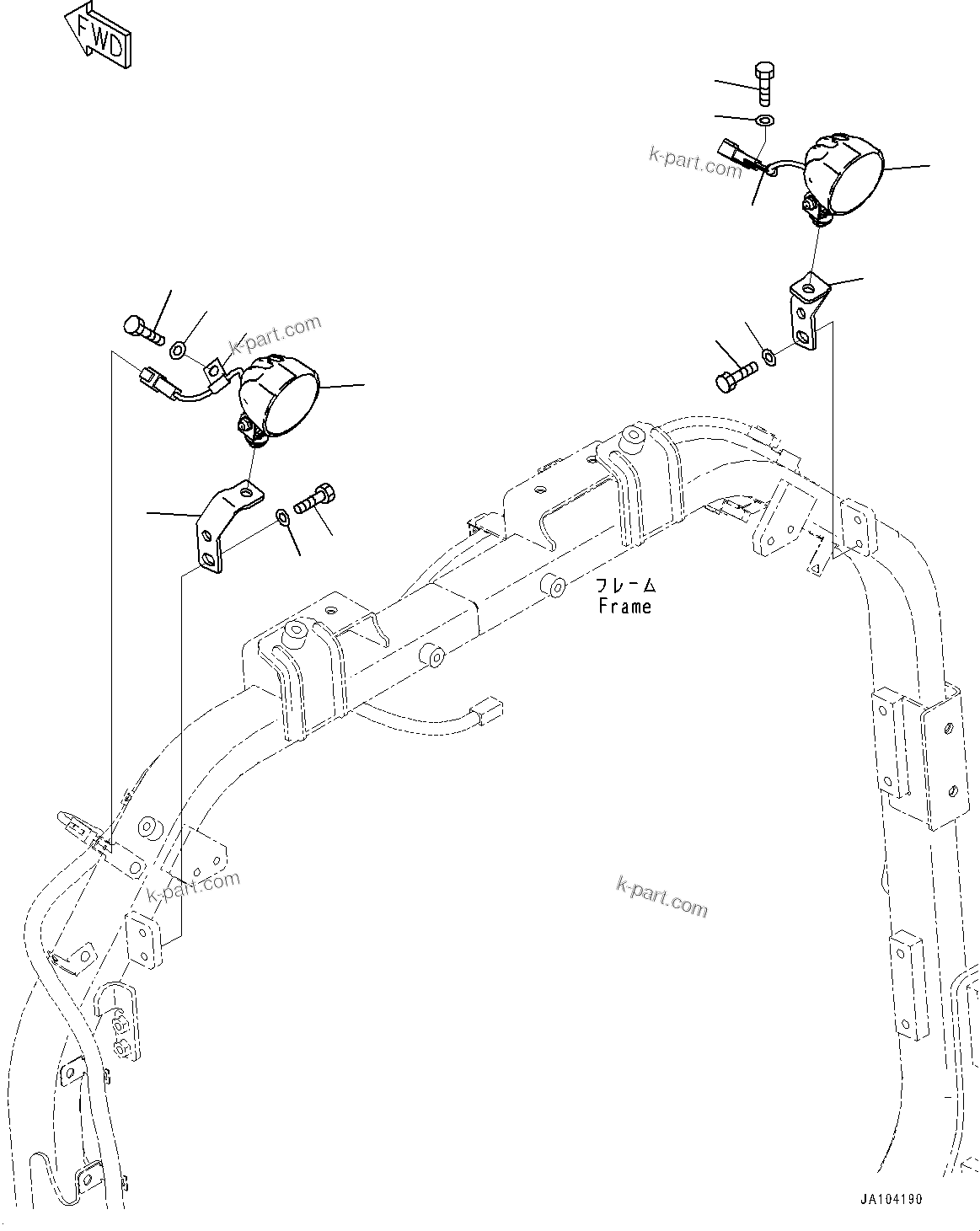 FWD

k-part.com

k-part.com

フレーム
Frame

k-part.com

k-part.com

JA104190