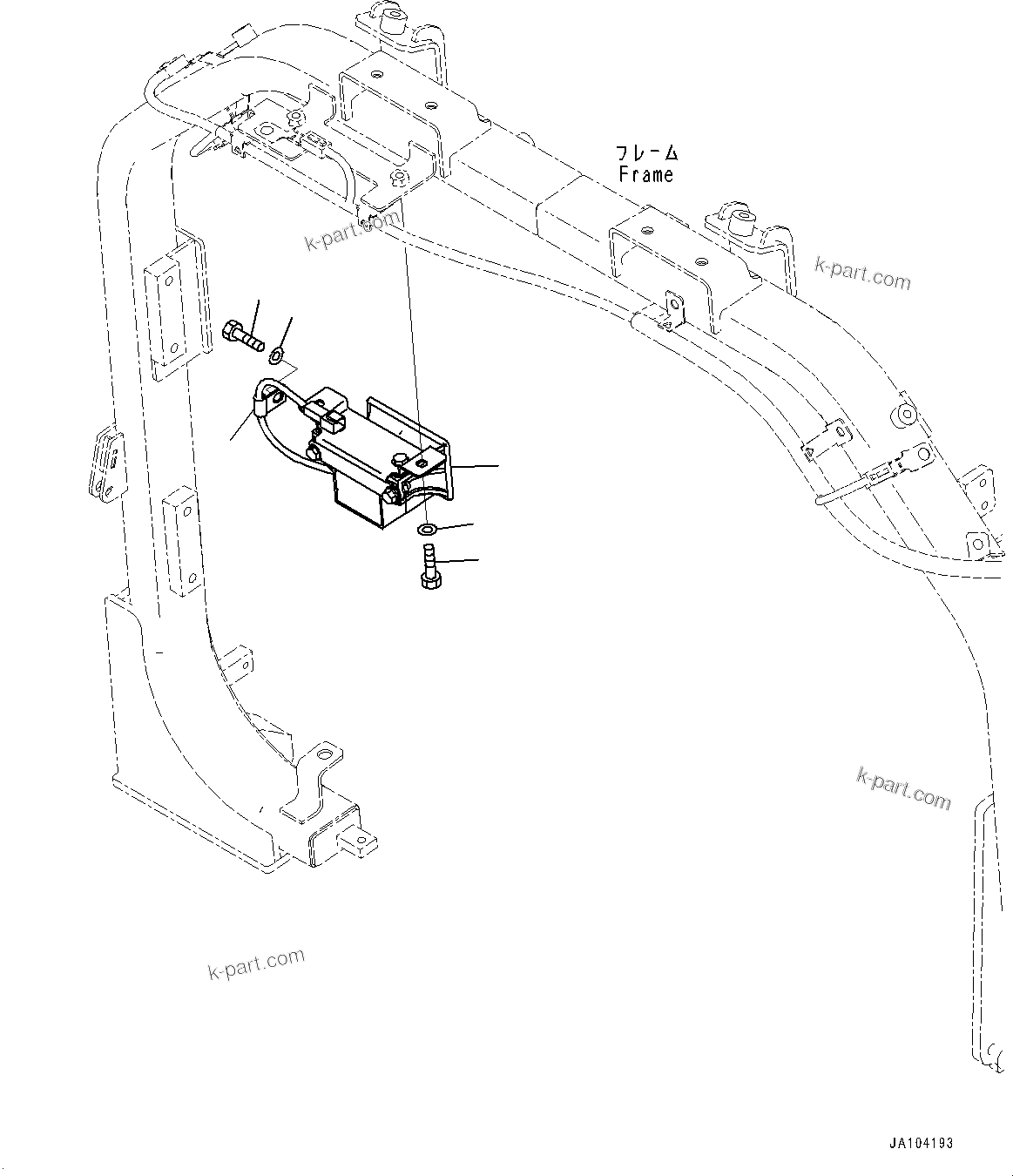 フレーム
Frame

k-part.com

k-part.com

k-part.com

k-part.com

JA104193