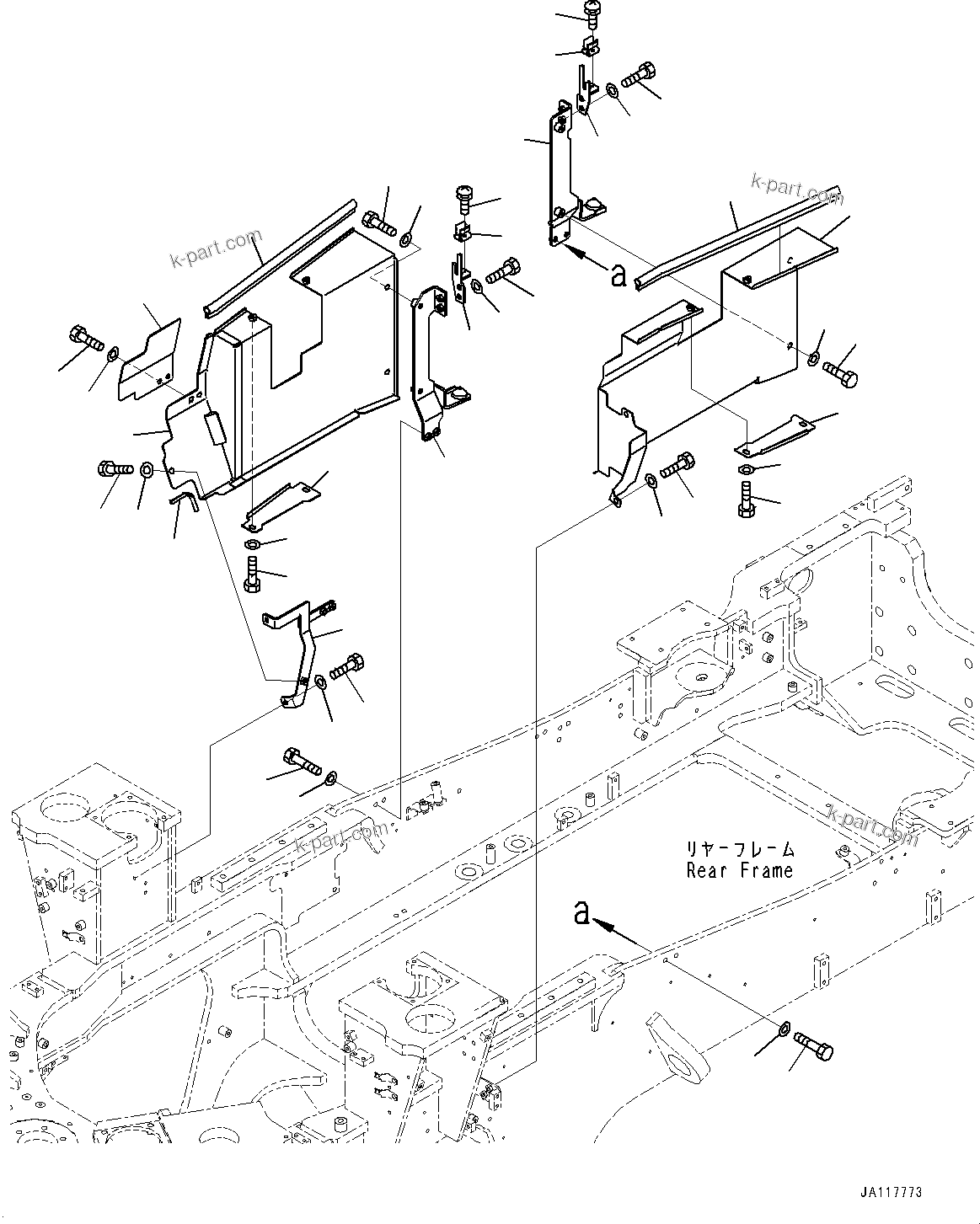 k-part.com
k-part.com
a
k-part.com
k-part.com
リヤーフレーム
Rear Frame
a
JA117773