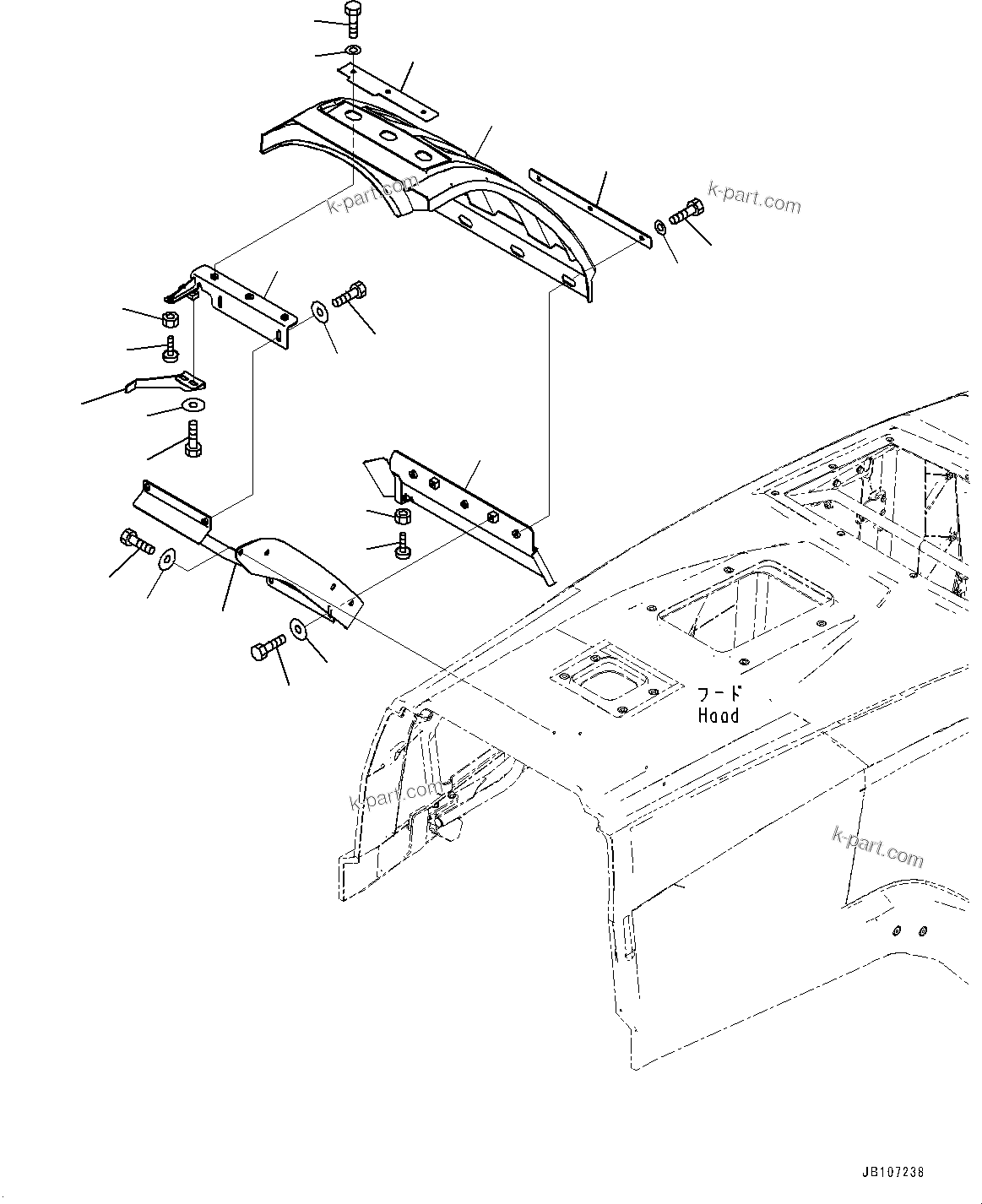 k-part.com

k-part.com

フード
Hood

k-part.com

k-part.com

JB107238