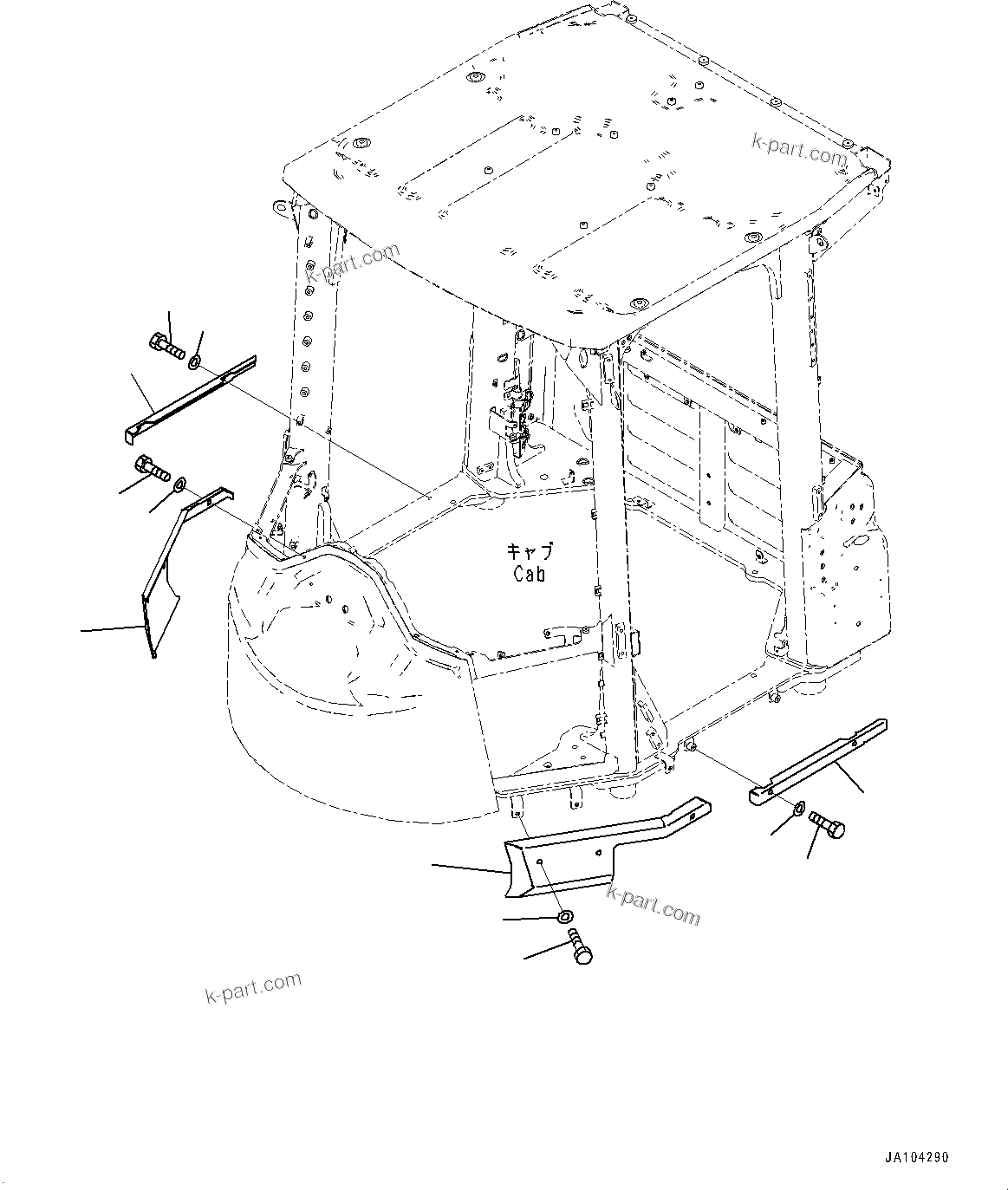 k-part.com

k-part.com

キャブ
Cab

k-part.com

k-part.com

JA104290