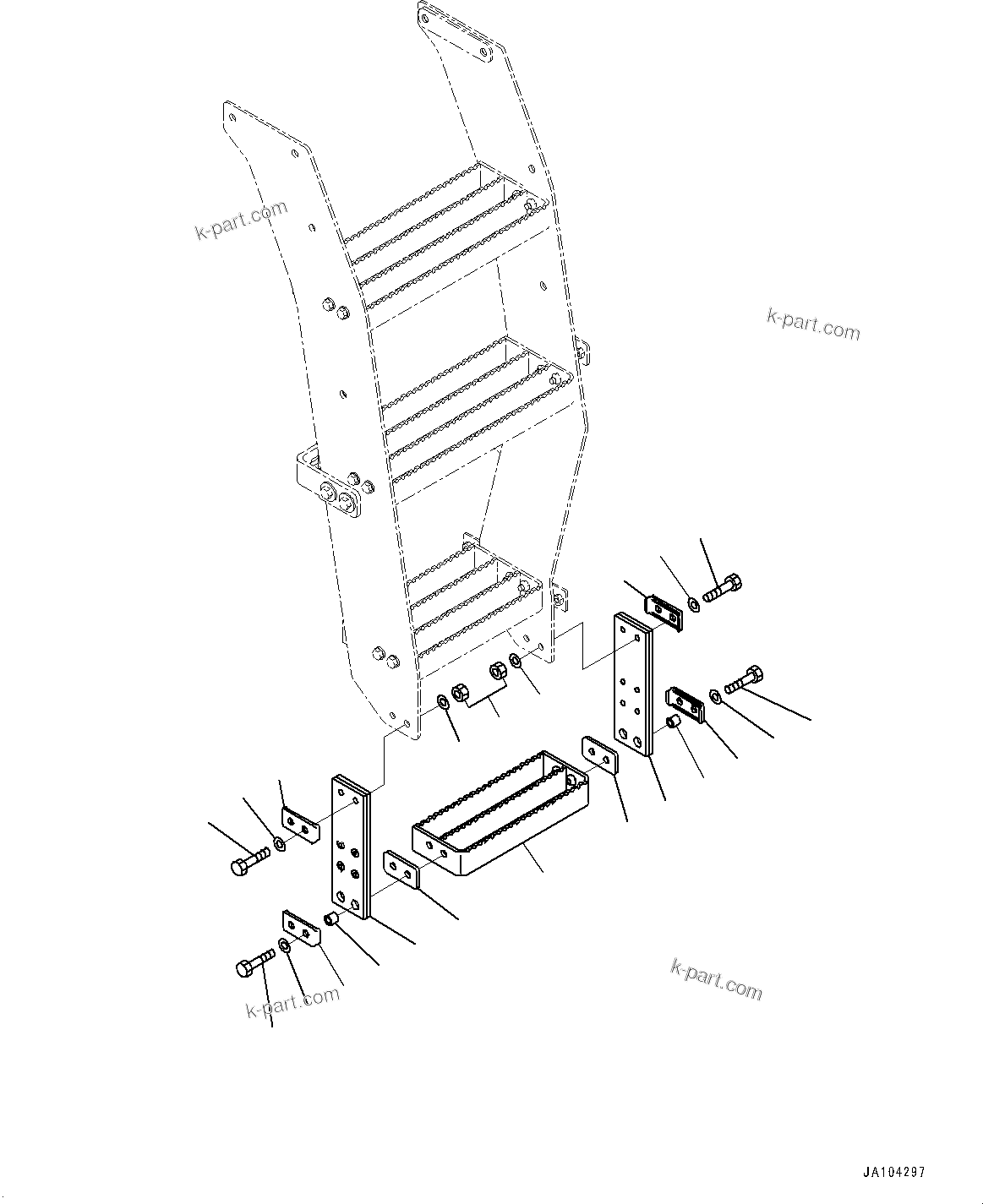 k-part.com

k-part.com

k-part.com

k-part.com

JA104297