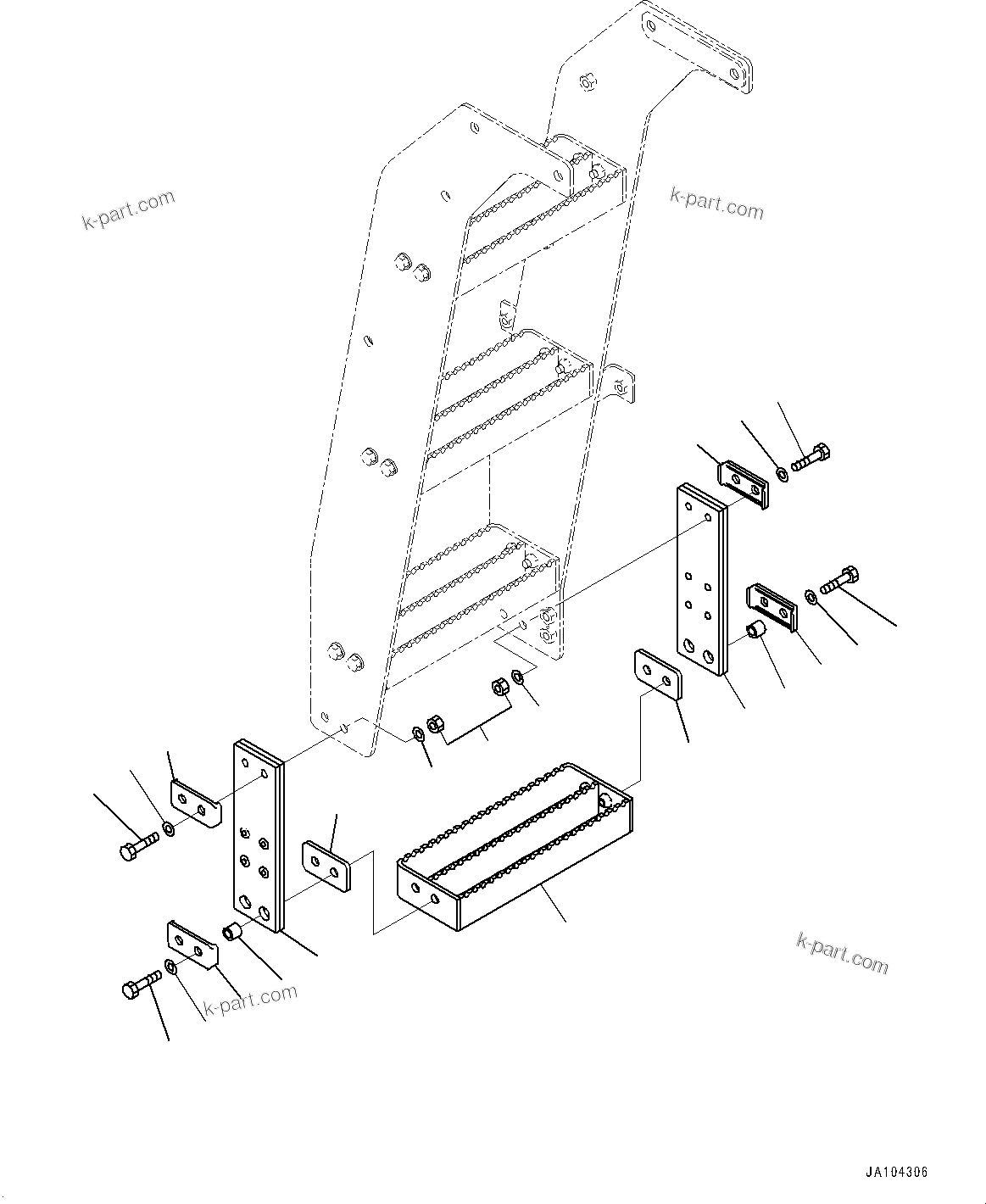 k-part.com

k-part.com

k-part.com

k-part.com

JA104306