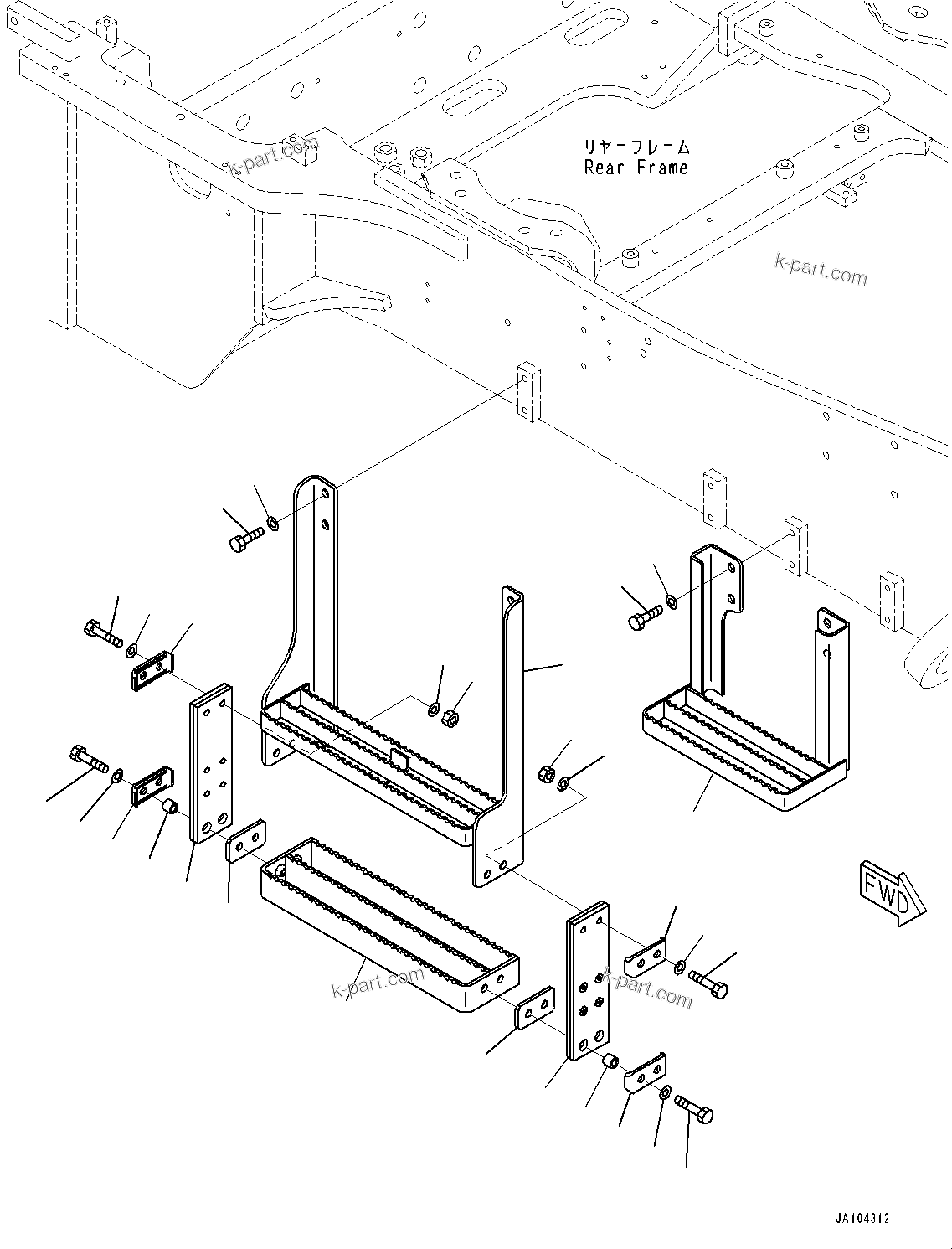 k-part.com

リヤーフレーム
Rear Frame

k-part.com

FWD

k-part.com

k-part.com

JA104312