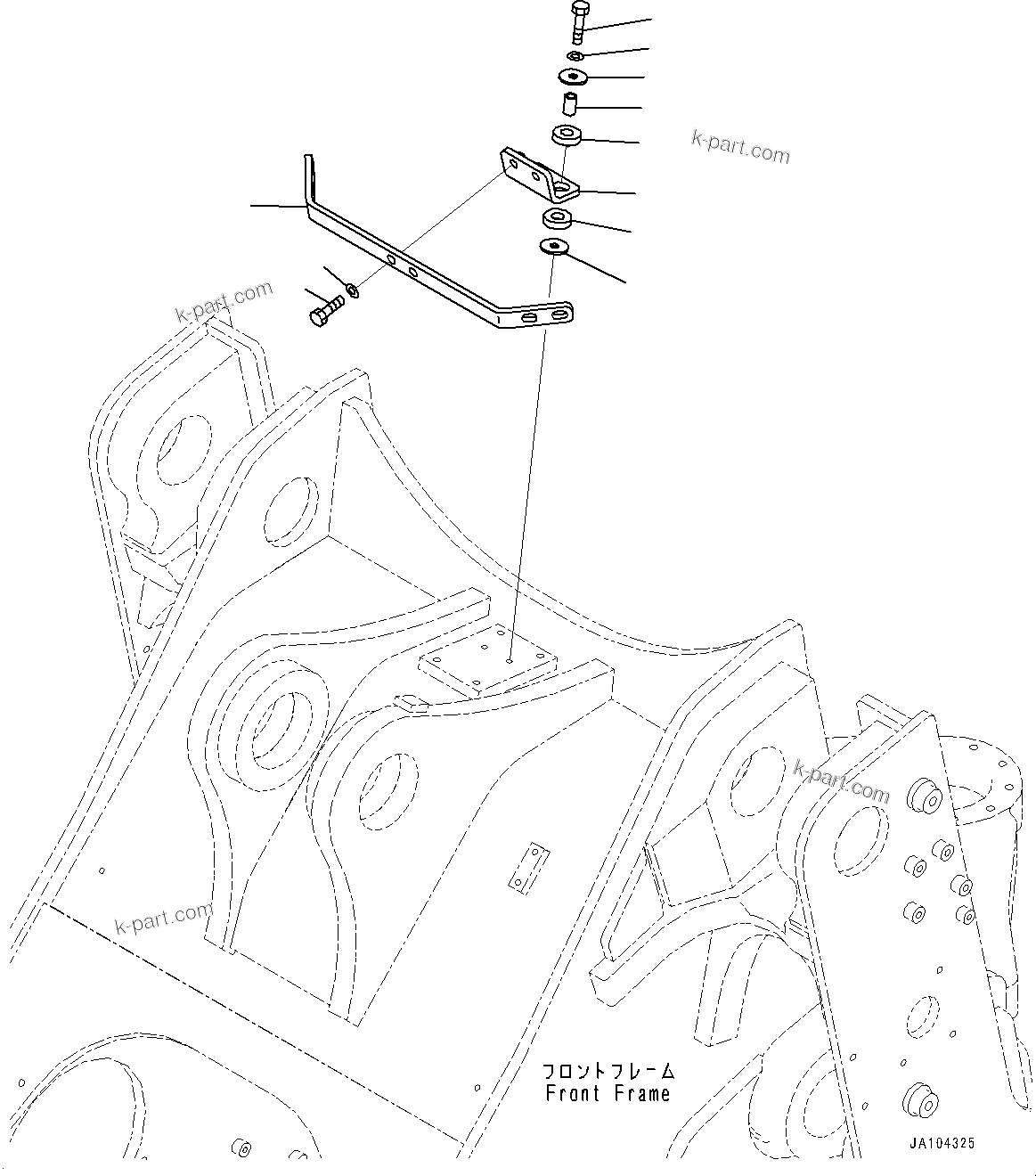 k-part.com

k-part.com

k-part.com

k-part.com

フロントフレーム
Front Frame

JA104325