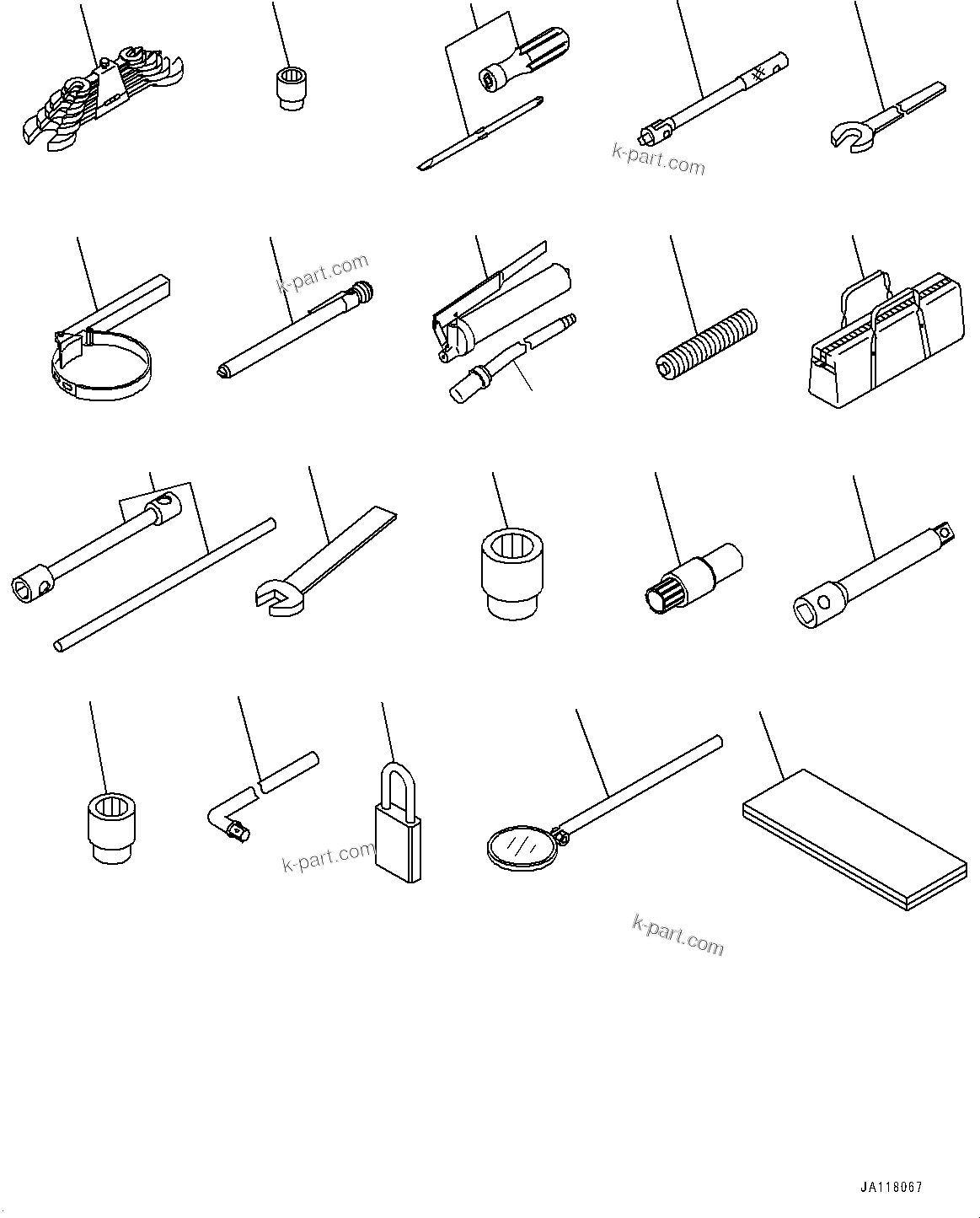 k-part.com

k-part.com

k-part.com

k-part.com

JA118067