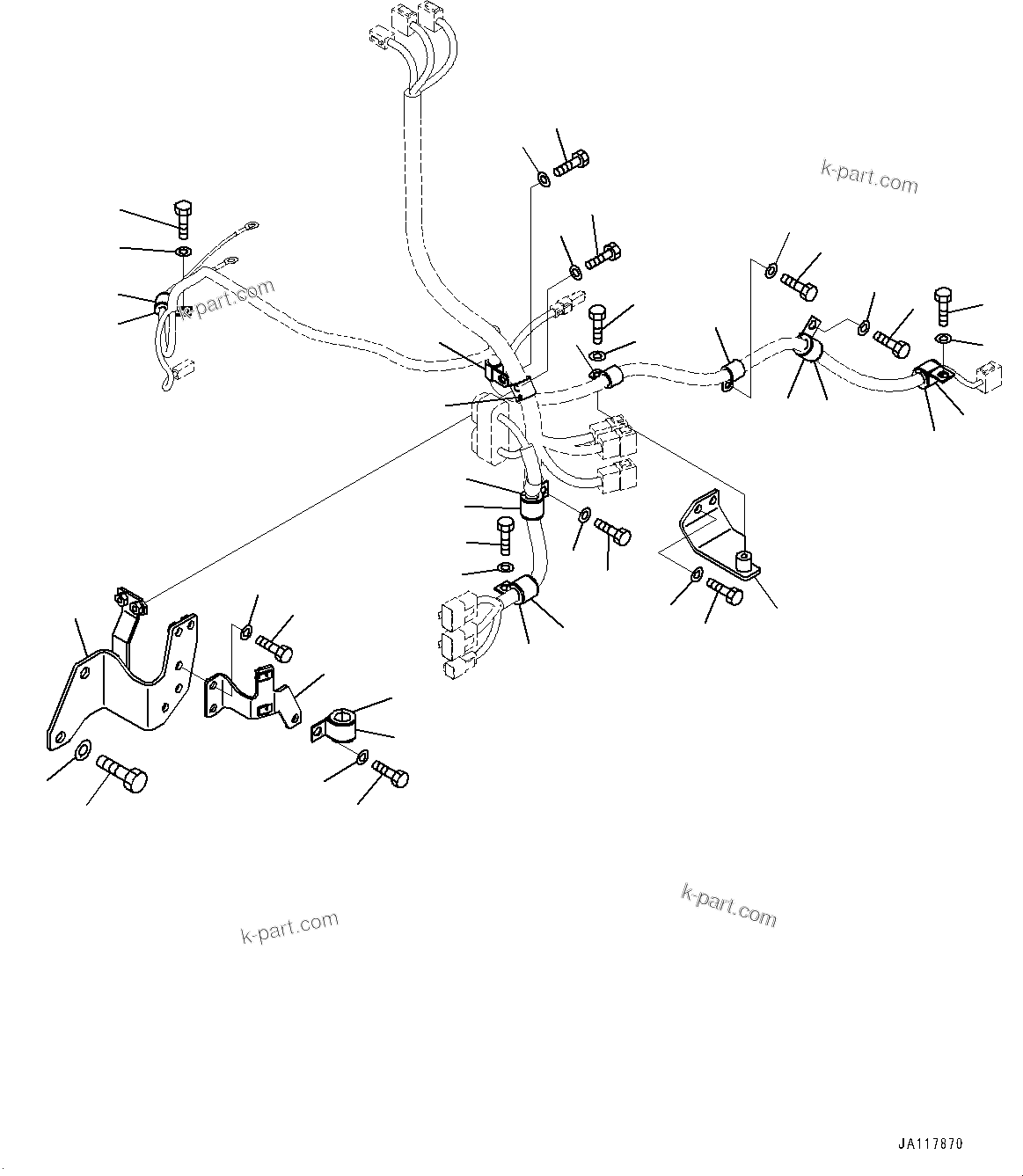 k-part.com

k-part.com

k-part.com

k-part.com

JA117870