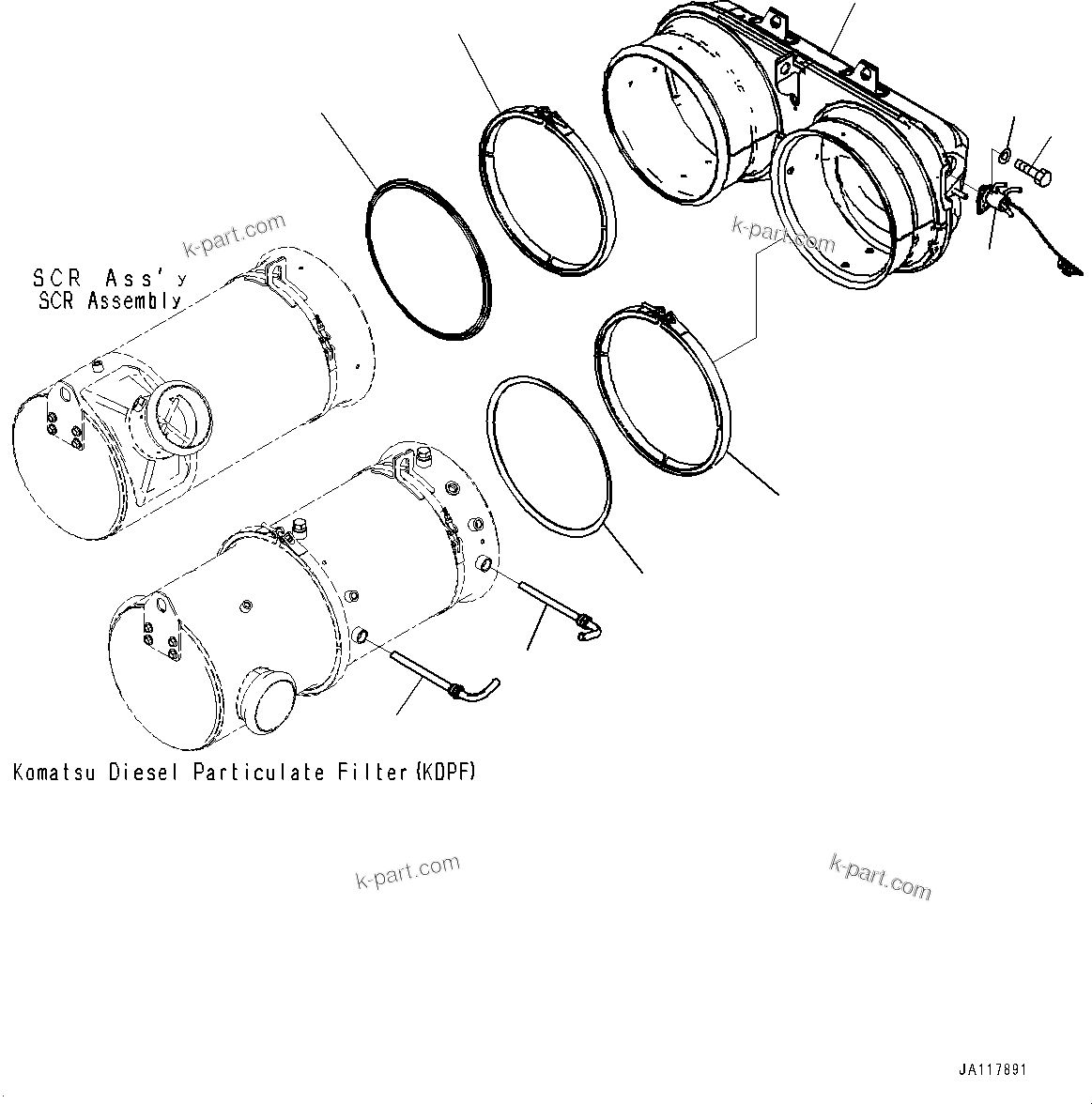 k-part.com

k-part.com

SCR Ass'y
SCR Assembly

Komatsu Diesel Particulate Filter(KDPF)

k-part.com

k-part.com

JA117891