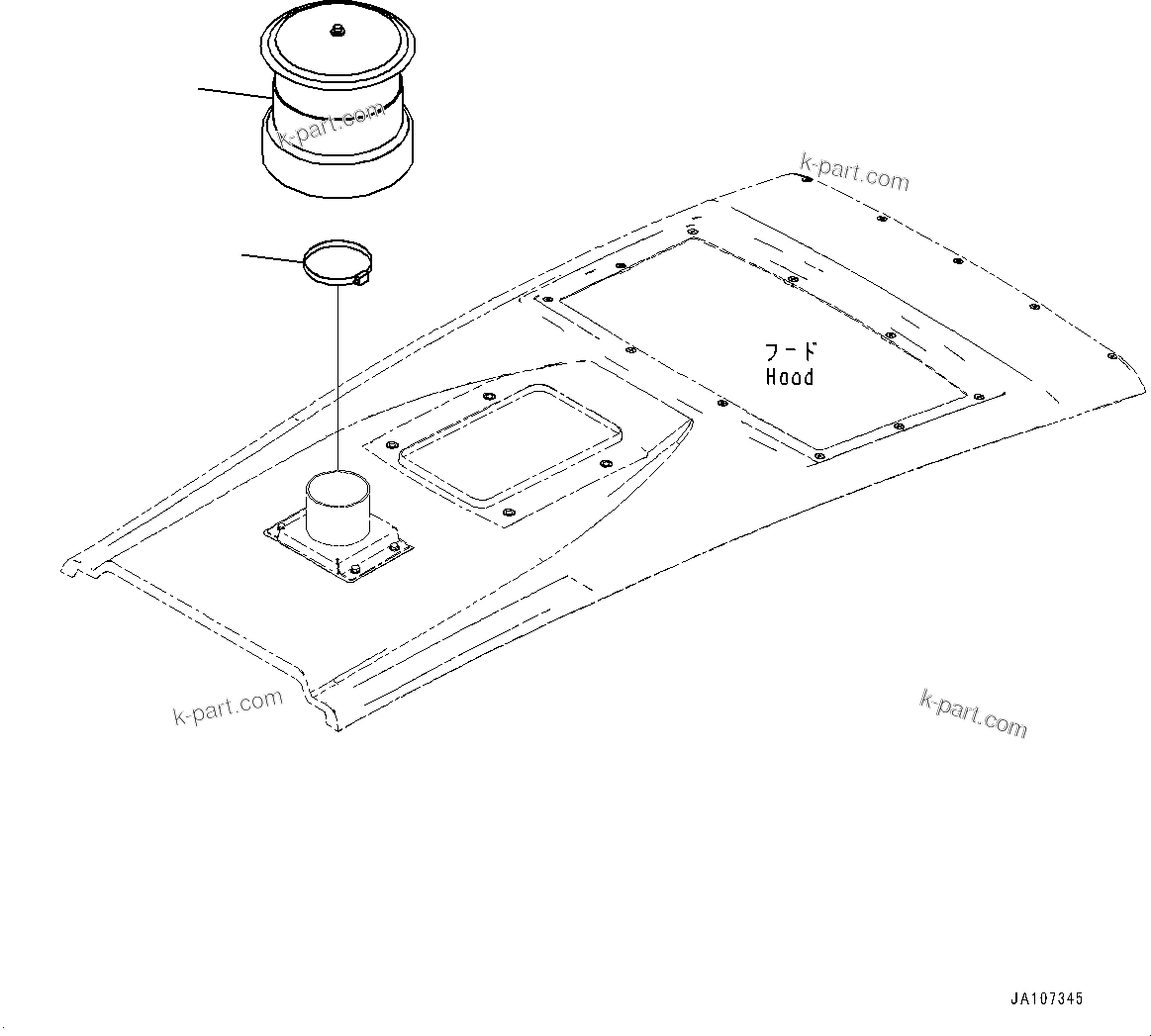 k-part.com

k-part.com

フード
Hood

k-part.com

k-part.com

JA107345