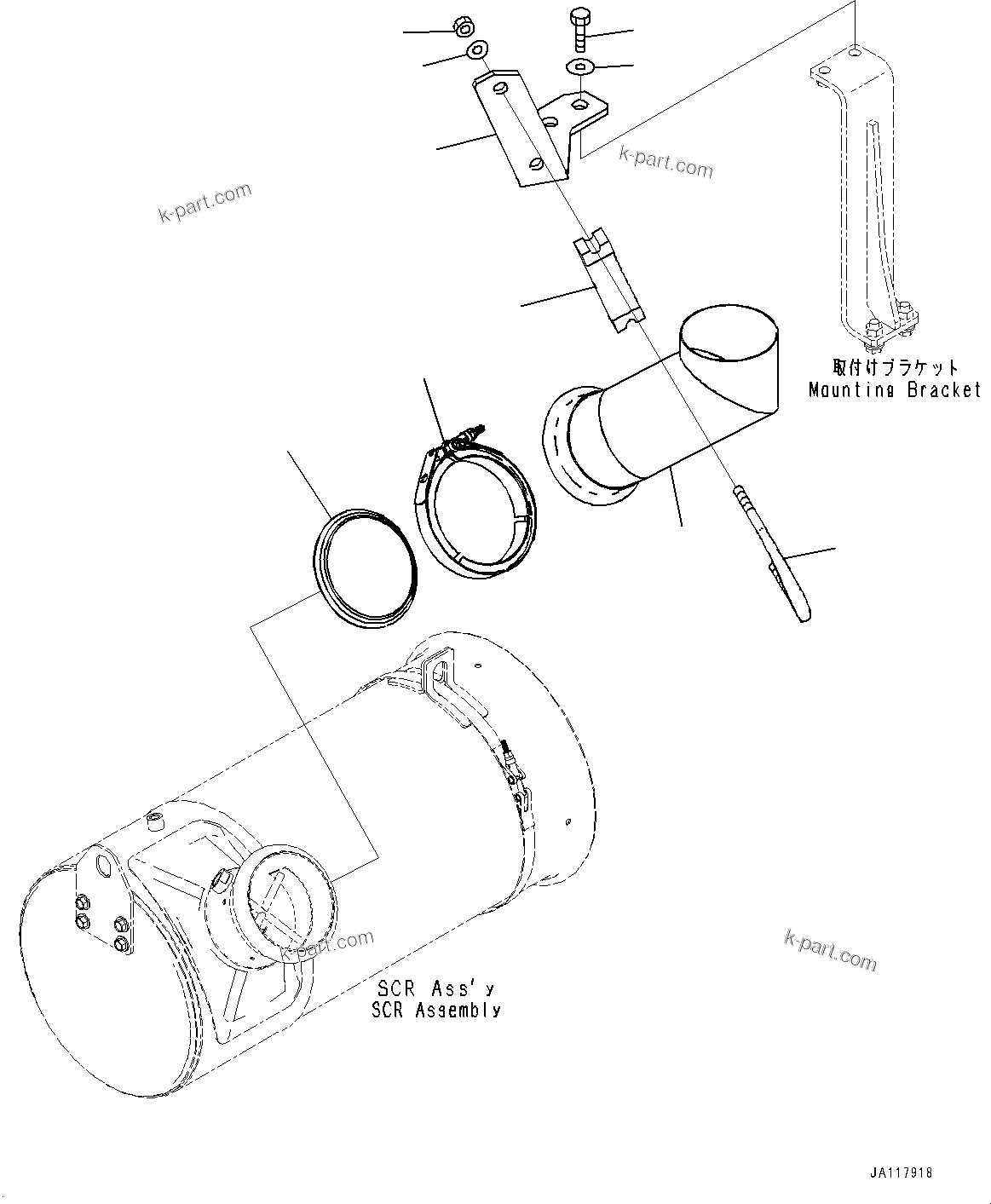 k-part.com

k-part.com

取付けブラケット
Mounting Bracket

k-part.com

k-part.com

SCR Ass'y
SCR Assembly

JA117918