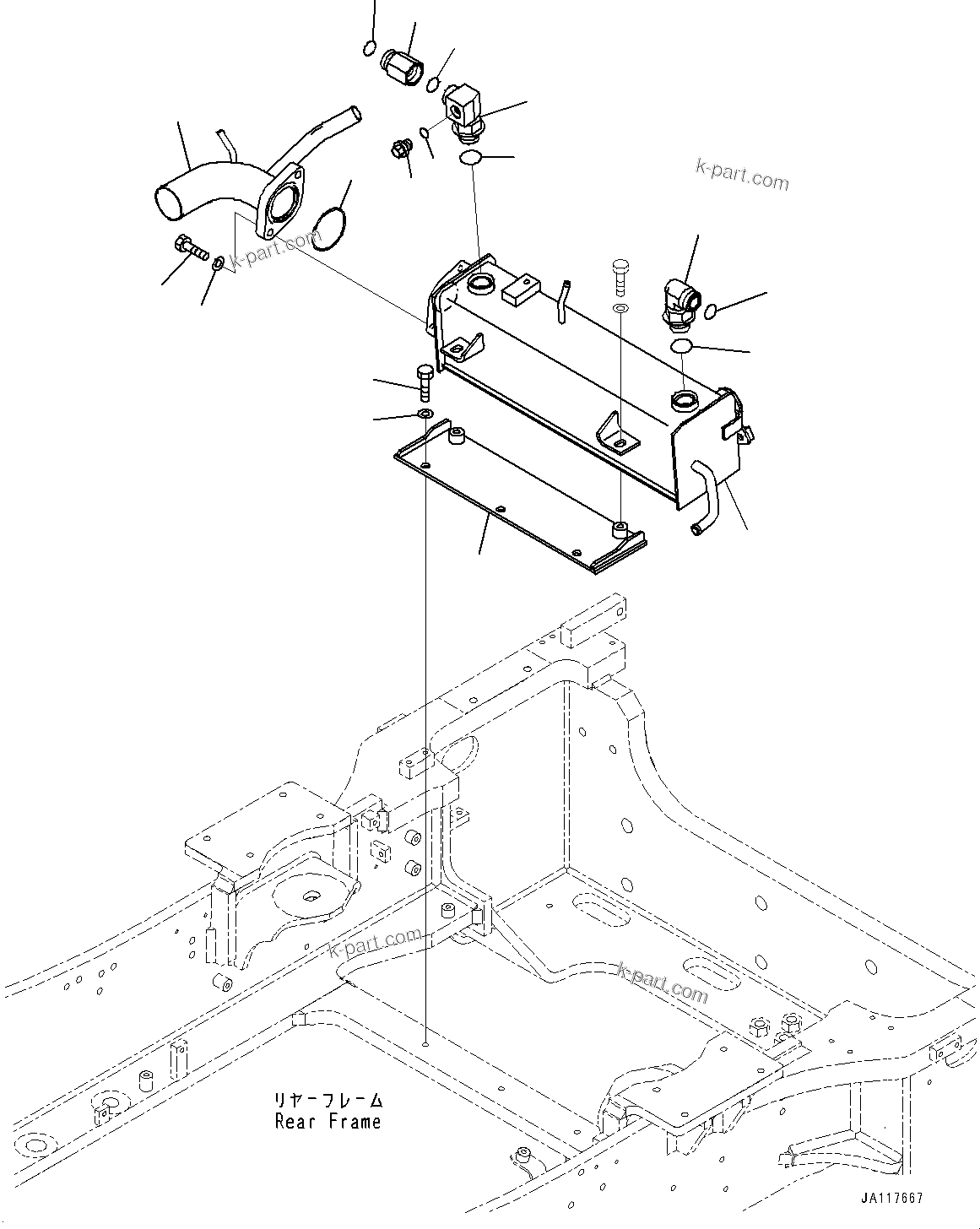 k-part.com

k-part.com

k-part.com

k-part.com

リヤーフレーム
Rear Frame

JA117667