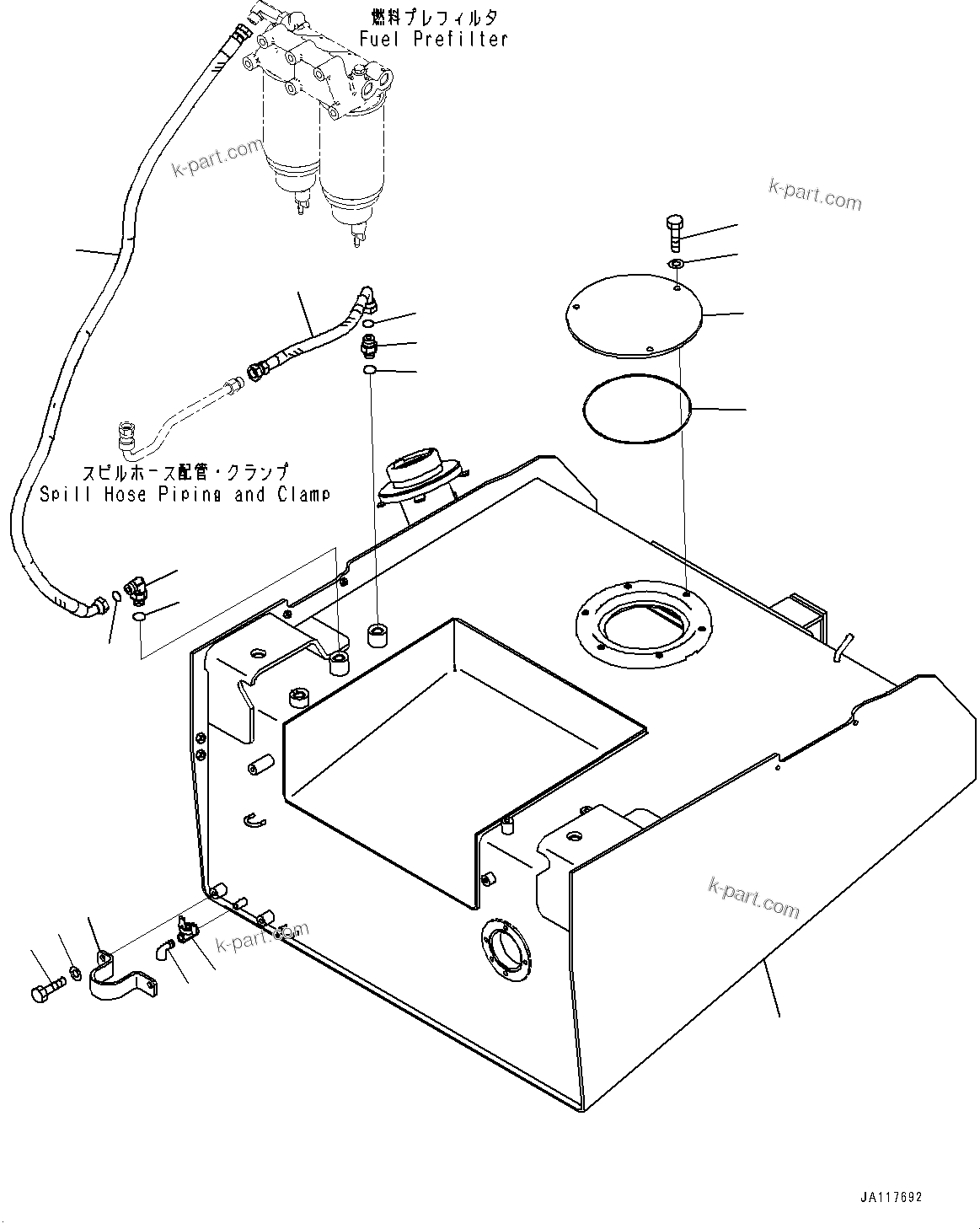 燃料プレフィルタ
Fuel Prefilter

k-part.com

k-part.com

スピルホース配管・クランプ
Spill Hose Piping and Clamp

k-part.com

k-part.com

JA117692