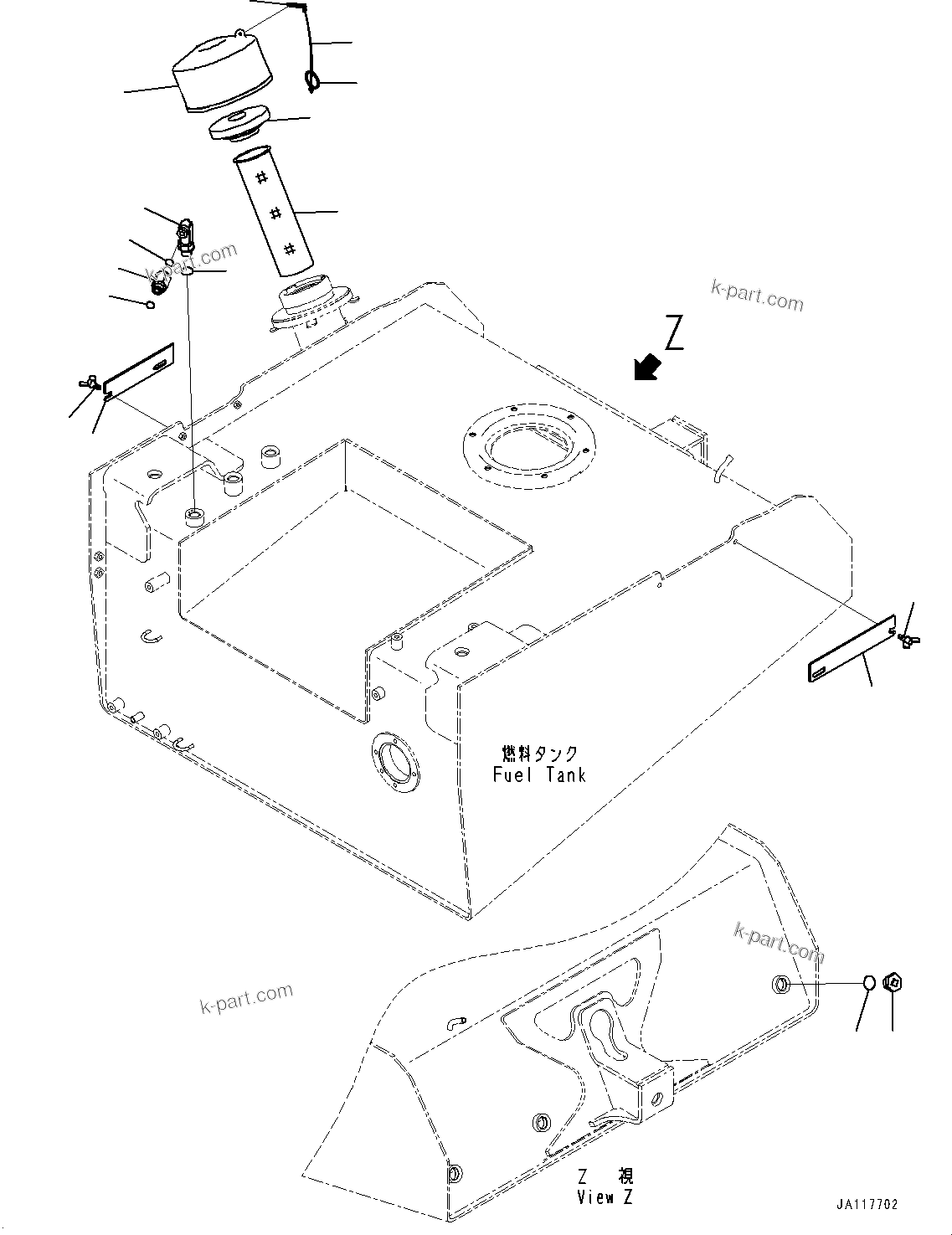 k-part.com

k-part.com

Z

燃料タンク
Fuel Tank

k-part.com

k-part.com

Z 視
View Z

JA117702