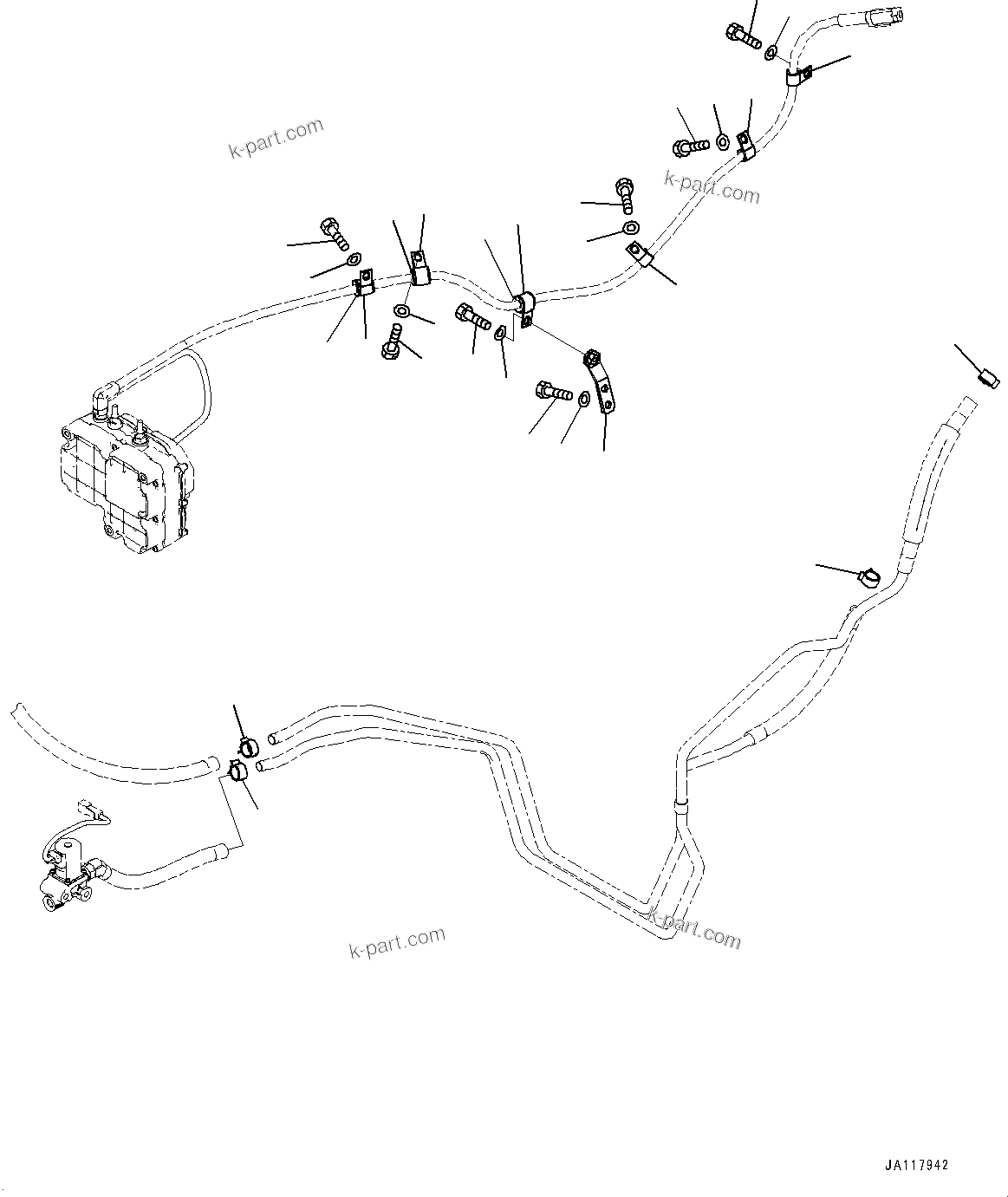 k-part.com

k-part.com

k-part.com

k-part.com

JA117942